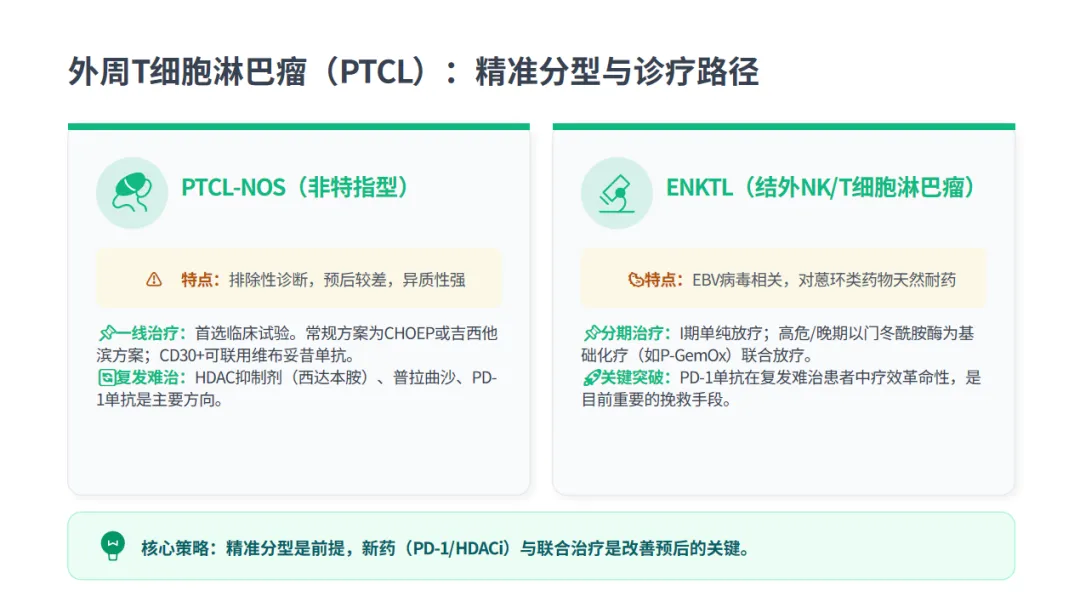 外周T细胞淋巴瘤（PTCL）：精准分型与诊疗路径

PTCL-NOS（非特指型）

特点：排除性诊断，预后较差，异质性强

一线治疗：首选临床试验。常规方案为CHOEP或吉西他滨方案；CD30+可联用维布妥昔单抗。
复发难治：HDAC抑制剂（西达本胺）、普拉曲沙、PD-1单抗是主要方向。

ENKTL（结外NK/T细胞淋巴瘤）

特点：EBV病毒相关，对蒽环类药物天然耐药

分期治疗：I期单纯放疗；高危/晚期以门冬酰胺酶为基础化疗（如P-GemOx）联合放疗。
关键突破：PD-1单抗在复发难治患者中疗效革命性，是目前重要的挽救手段。

核心策略：精准分型是前提，新药（PD-1/HDACi）与联合治疗是改善预后的关键。