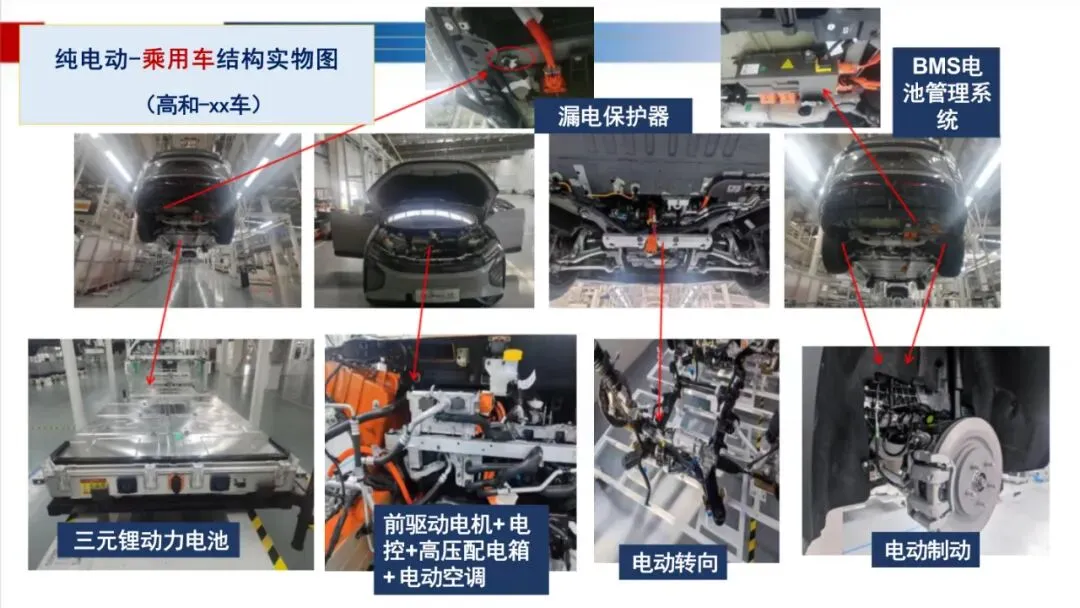 纯电动-乘用车结构实物图

（高和-xx车）

漏电保护器

BMS电池管理系统

三元锂动力电池

前驱动电机+电控+高压配电箱+电动空调

电动转向

电动制动