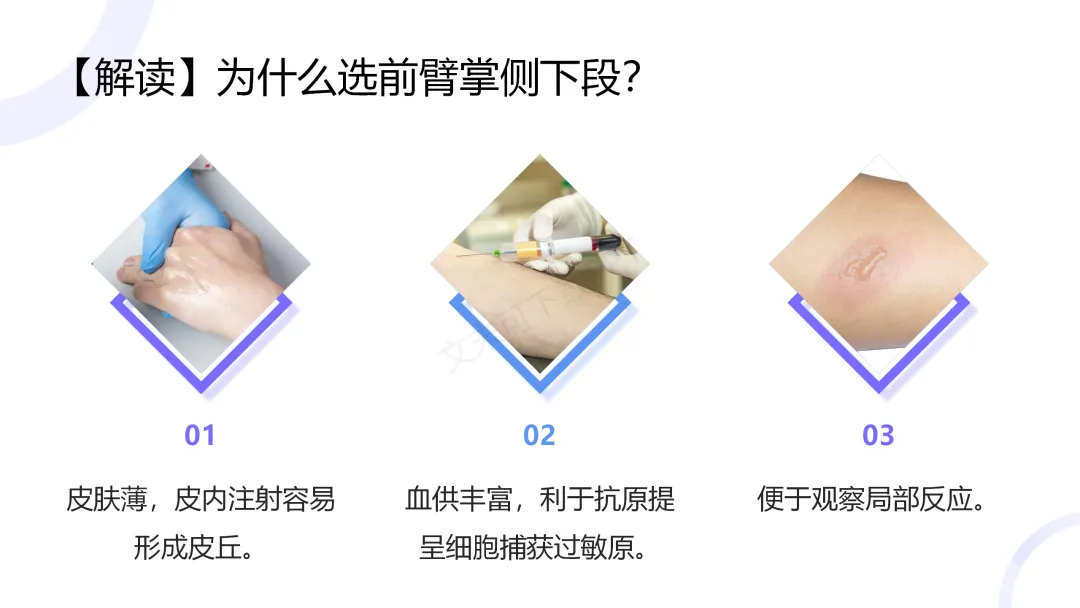 【解读】为什么选前臂掌侧下段？

01

皮肤薄，皮内注射容易形成皮丘。

02

血供丰富，利于抗原提呈细胞捕获过敏原。

03

便于观察局部反应。