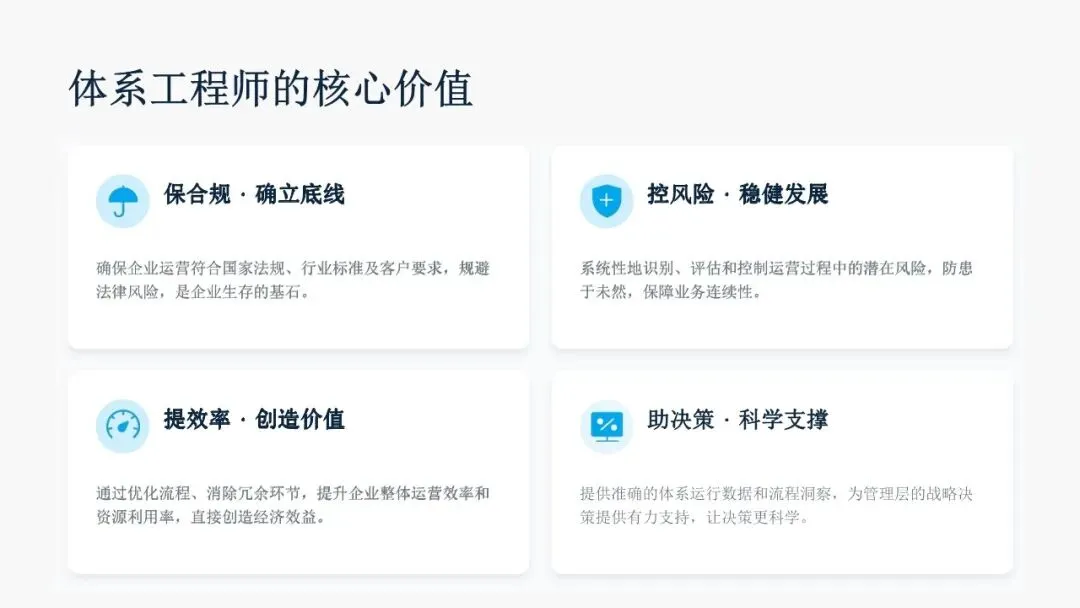 体系工程师的核心价值

保合规 · 确立底线

确保企业运营符合国家法规、行业标准及客户要求，规避法律风险，是企业生存的基石。

控风险 · 稳健发展

系统性地识别、评估和控制运营过程中的潜在风险，防患于未然，保障业务连续性。

提效率 · 创造价值

通过优化流程、消除冗余环节，提升企业整体运营效率和资源利用率，直接创造经济效益。

助决策 · 科学支撑

提供准确的体系运行数据和流程洞察，为管理层的战略决策提供有力支持，让决策更科学。