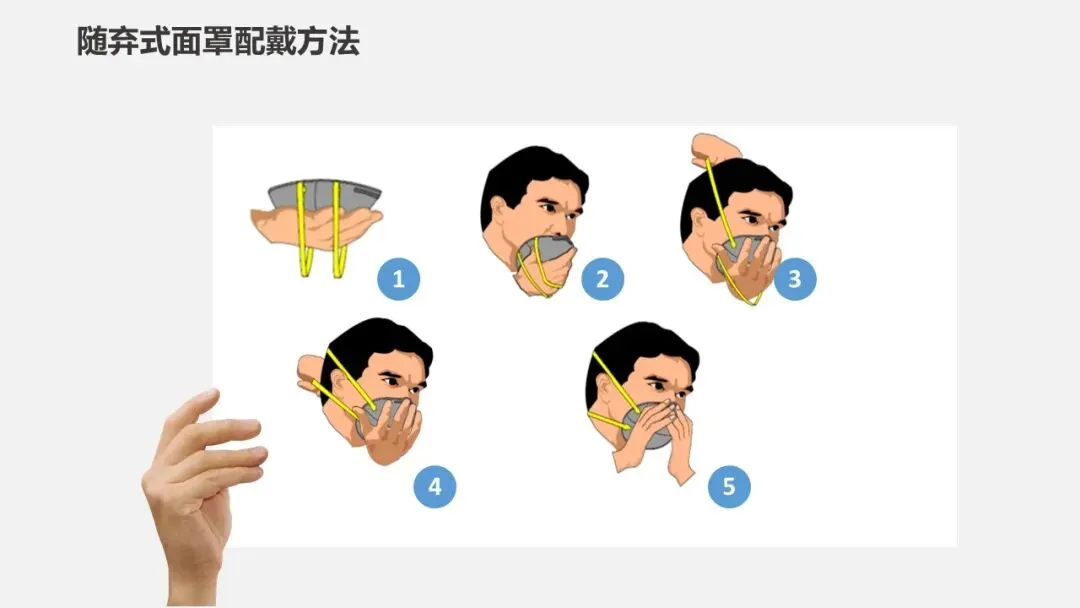 随弃式面罩配戴方法

1

2

3

4

5