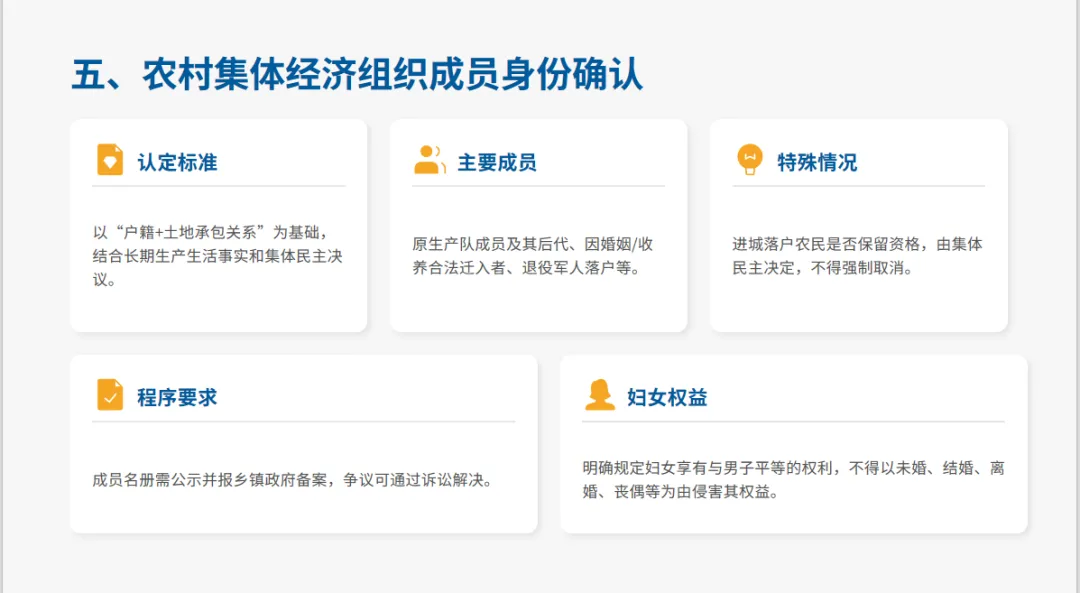 五、农村集体经济组织成员身份确认

认定标准

以“户籍+土地承包关系”为基础，结合长期生产生活事实和集体民主决议。

主要成员

原生产队成员及其后代、因婚姻/收养合法迁入者、退役军人落户等。

特殊情况

进城落户农民是否保留资格，由集体民主决定，不得强制取消。

程序要求

成员名册需公示并报乡镇政府备案，争议可通过诉讼解决。

妇女权益

明确规定妇女享有与男子平等的权利，不得以未婚、结婚、离婚、丧偶等为由侵害其权益。