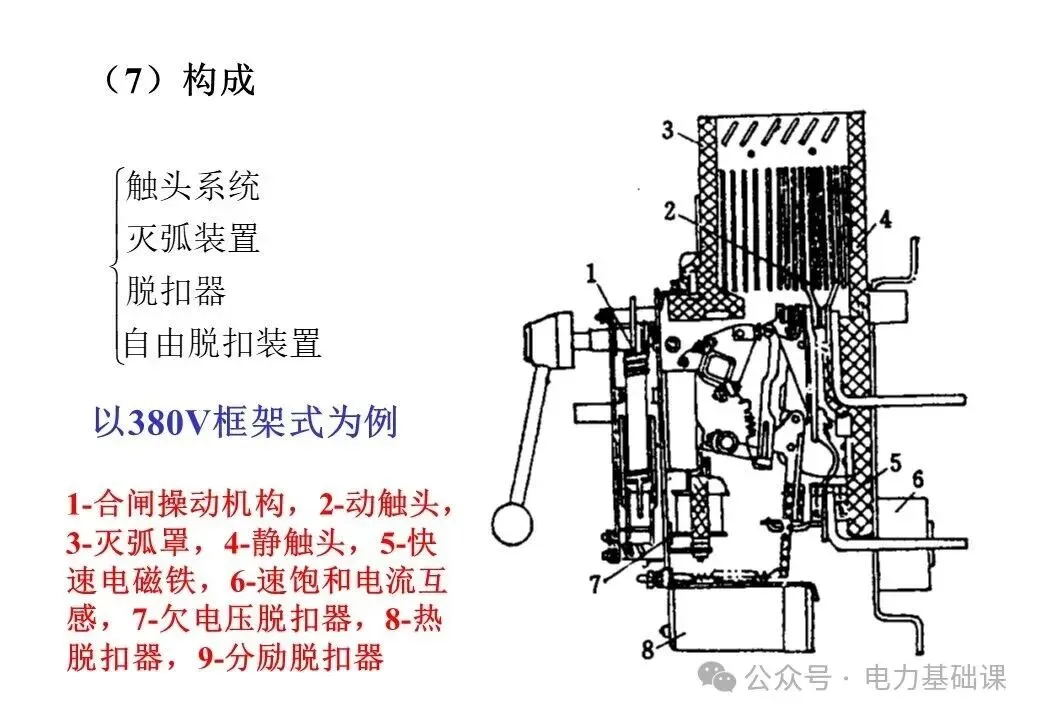 （7）构成

触头系统
灭弧装置
脱扣器
自由脱扣装置

以380V框架式为例

1-合闸操动机构，2-动触头，3-灭弧罩，4-静触头，5-快速电磁铁，6-速饱和电流互感，7-欠电压脱扣器，8-热脱扣器，9-分励脱扣器

3
2
4
1
5
6
7
8

公众号 · 电力基础课