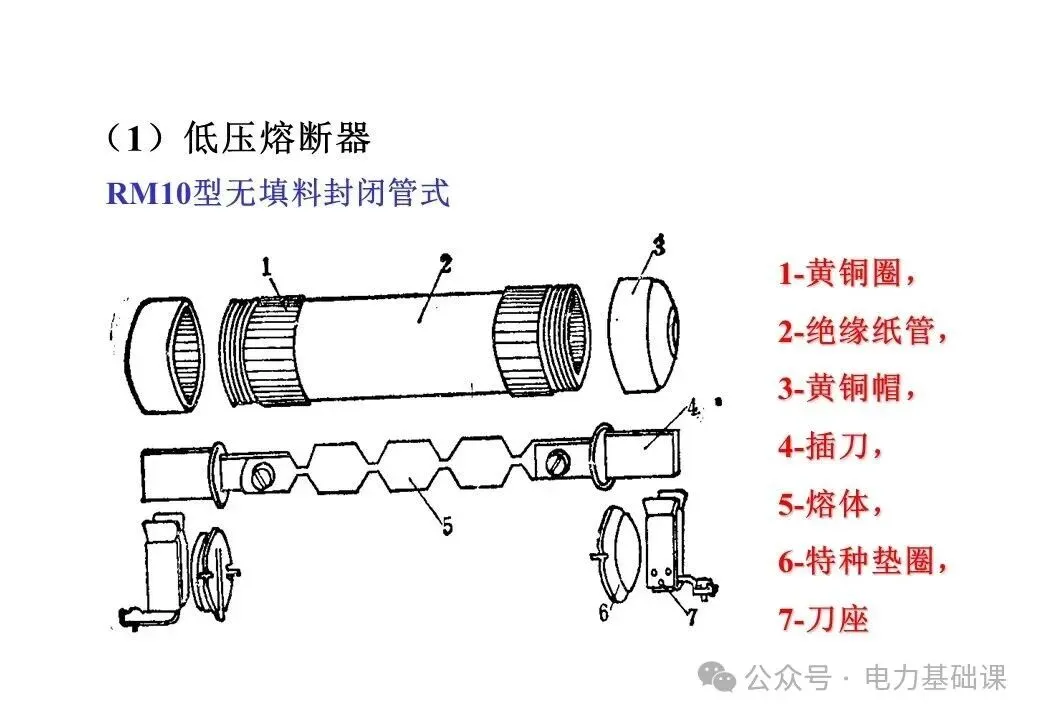 （1）低压熔断器

RM10型无填料封闭管式

1

2

3

4

5

6

7

1-黄铜圈，

2-绝缘纸管，

3-黄铜帽，

4-插刀，

5-熔体，

6-特种垫圈，

7-刀座

公众号 · 电力基础课