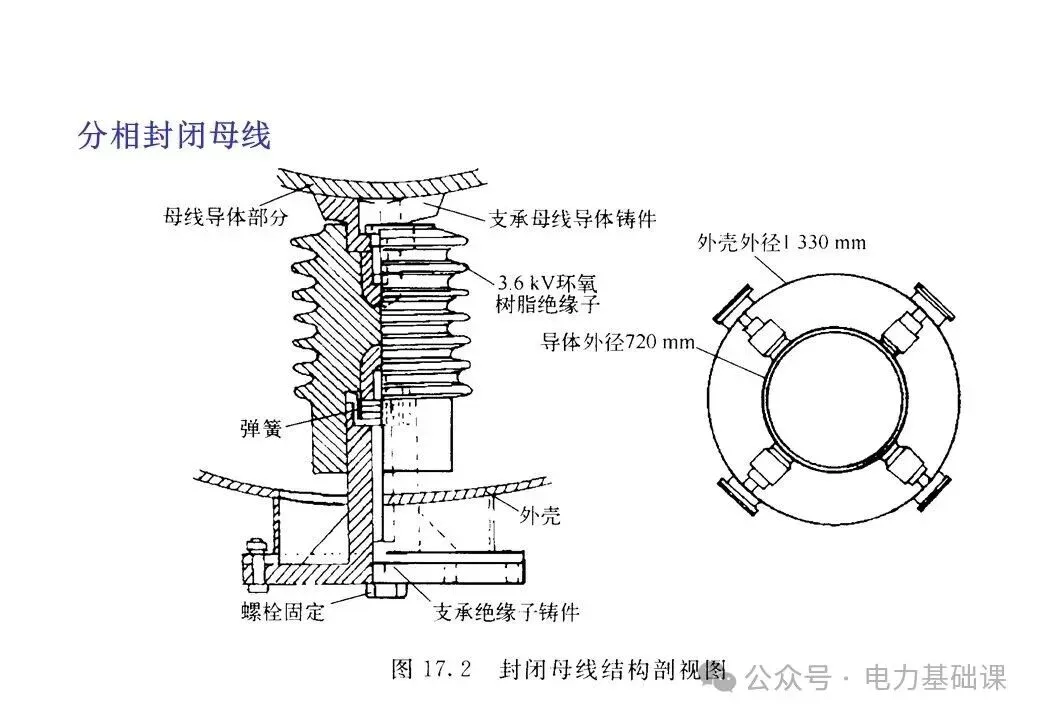 分相封闭母线

母线导体部分

支承母线导体铸件

3.6 kV环氧树脂绝缘子

弹簧

外壳

螺栓固定

支承绝缘子铸件

外壳外径1 330 mm

导体外径720 mm

图 17.2　封闭母线结构剖视图

公众号 · 电力基础课