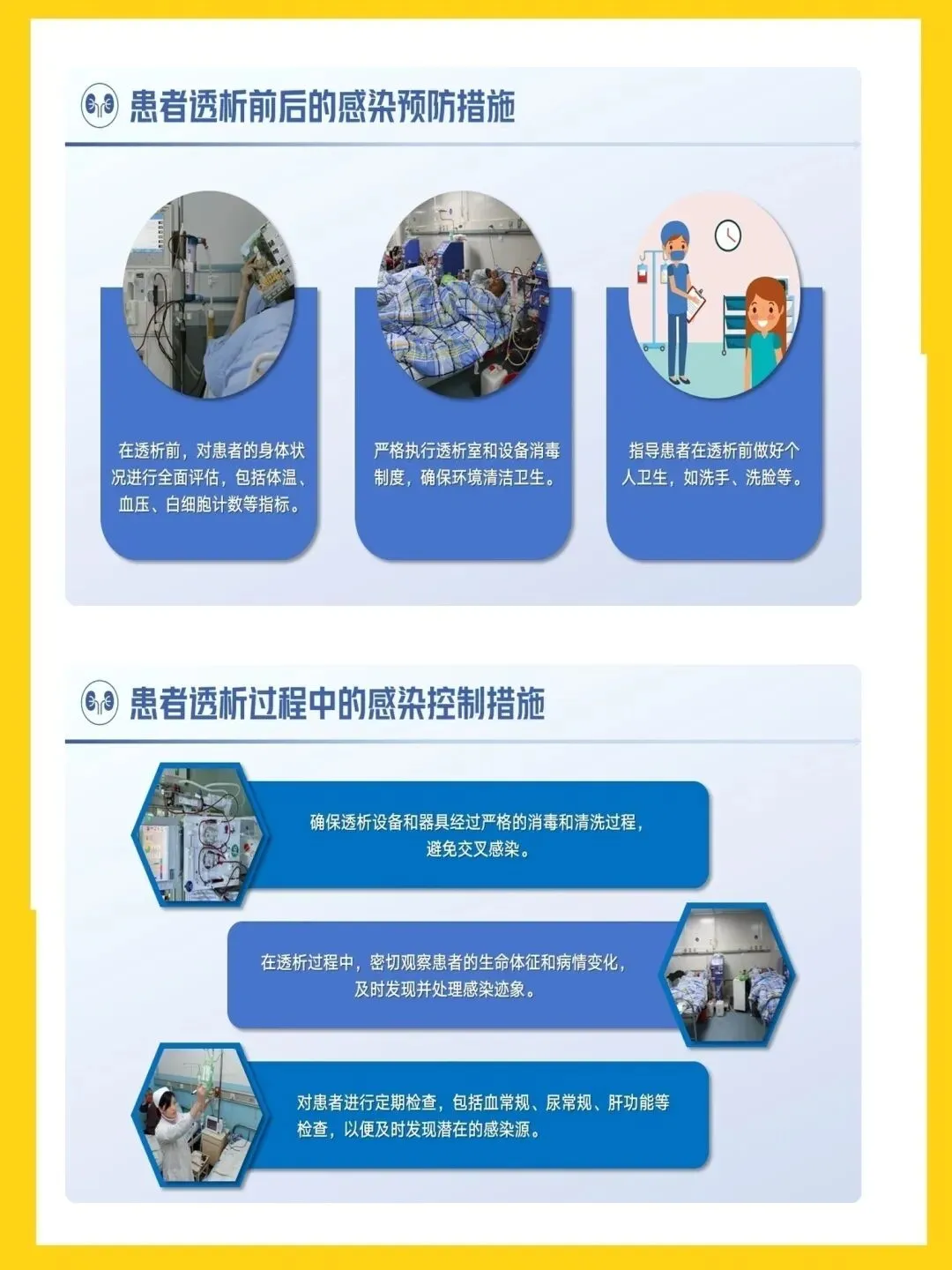 患者透析前后的感染预防措施

在透析前，对患者的身体状况进行全面评估，包括体温、血压、白细胞计数等指标。

严格执行透析室和设备消毒制度，确保环境清洁卫生。

指导患者在透析前做好个人卫生，如洗手、洗脸等。

患者透析过程中的感染控制措施

确保透析设备和器具经过严格的消毒和清洗过程，避免交叉感染。

在透析过程中，密切观察患者的生命体征和病情变化，及时发现并处理感染迹象。

对患者进行定期检查，包括血常规、尿常规、肝功能等检查，以便及时发现潜在的感染源。