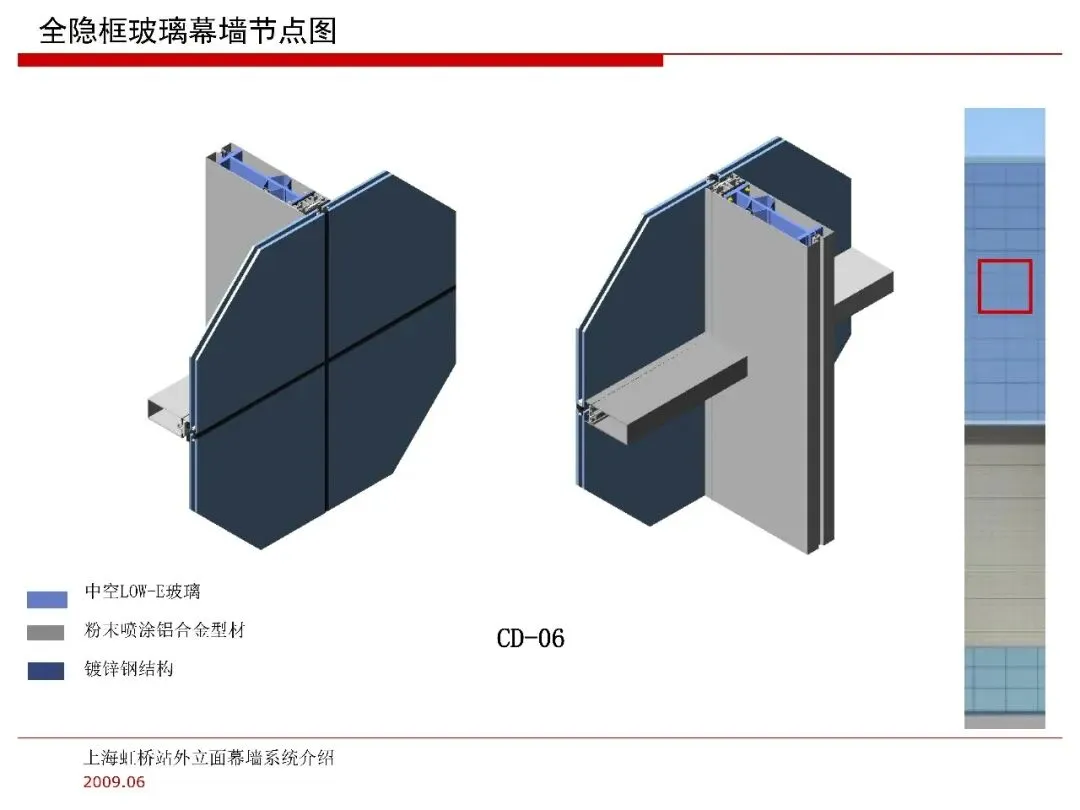 全隐框玻璃幕墙节点图

中空LOW-E玻璃

粉末喷涂铝合金型材

镀锌钢结构

CD-06

上海虹桥站外立面幕墙系统介绍
2009.06