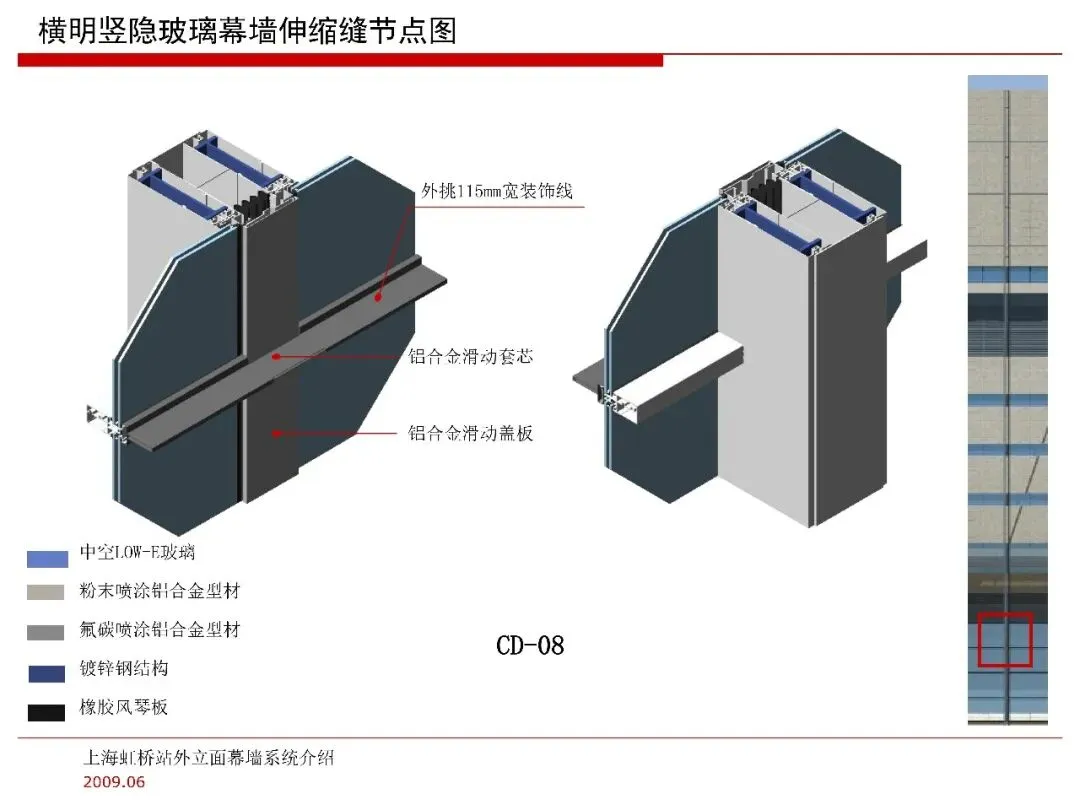 横明竖隐玻璃幕墙伸缩缝节点图

外挑115mm宽装饰线

铝合金滑动套芯

铝合金滑动盖板

中空LOW-E玻璃

粉末喷涂铝合金型材

氟碳喷涂铝合金型材

镀锌钢结构

橡胶风琴板

CD-08

上海虹桥站外立面幕墙系统介绍
2009.06