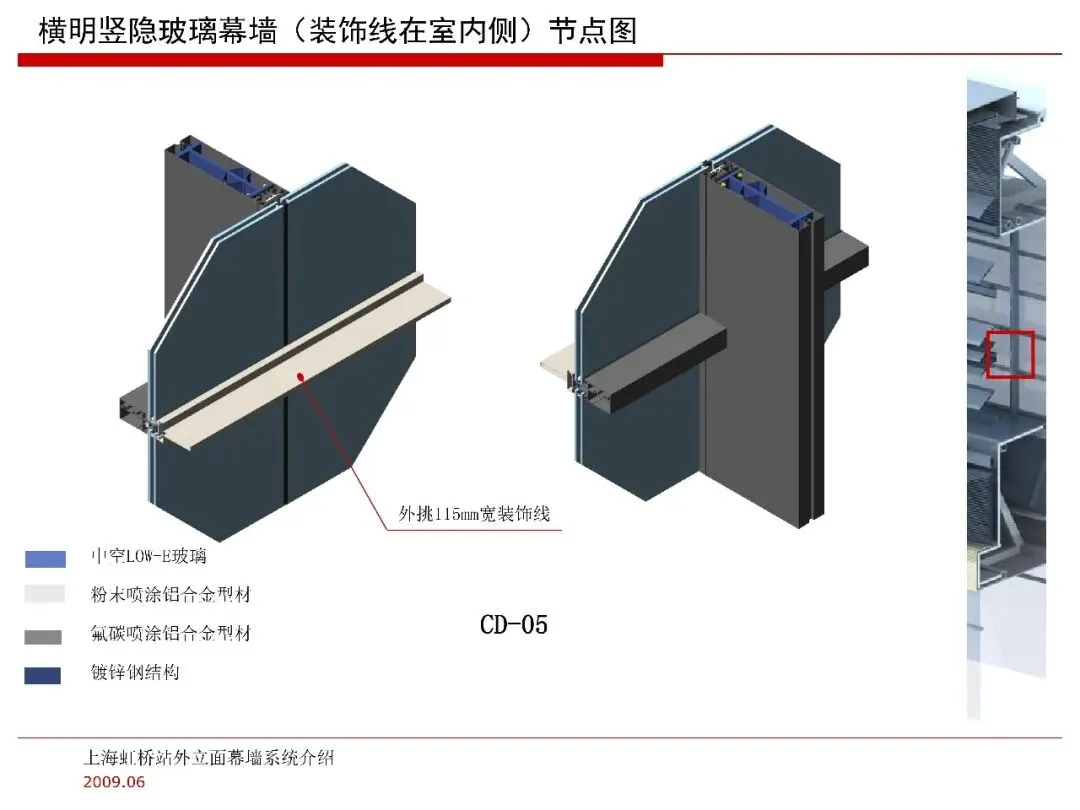 横明竖隐玻璃幕墙（装饰线在室内侧）节点图

外挑115mm宽装饰线

中空LOW-E玻璃
粉末喷涂铝合金型材
氟碳喷涂铝合金型材
镀锌钢结构

CD-05

上海虹桥站外立面幕墙系统介绍
2009.06