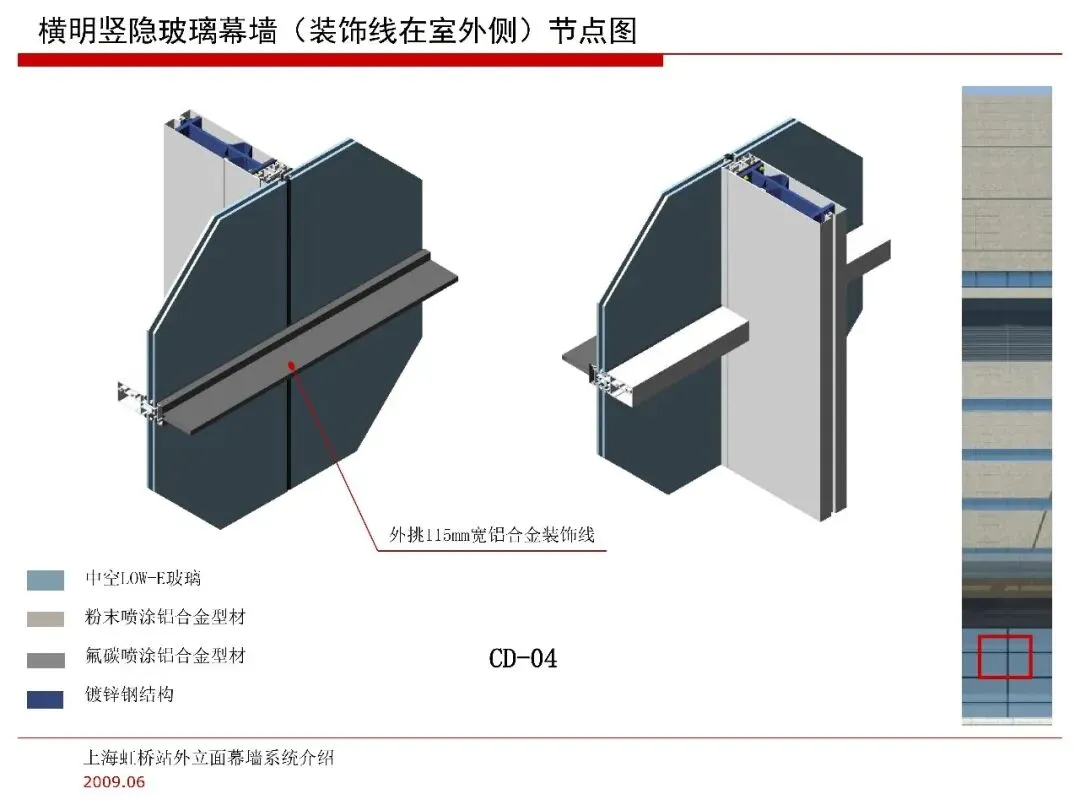 横明竖隐玻璃幕墙（装饰线在室外侧）节点图

外挑115mm宽铝合金装饰线

中空LOW-E玻璃

粉末喷涂铝合金型材

氟碳喷涂铝合金型材

镀锌钢结构

CD-04

上海虹桥站外立面幕墙系统介绍
2009.06