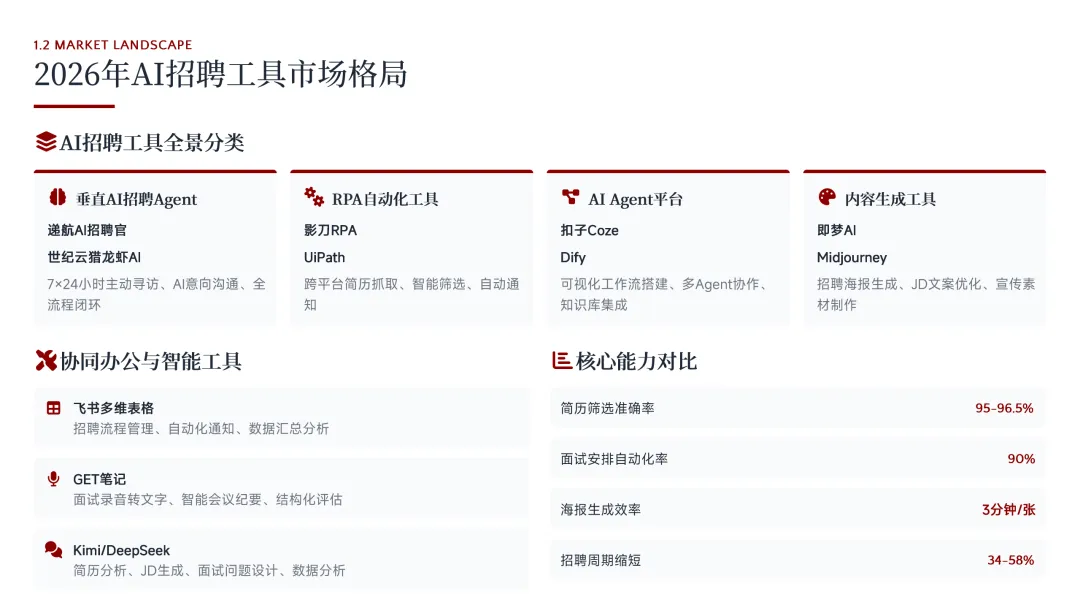 1.2 MARKET LANDSCAPE
2026年AI招聘工具市场格局

AI招聘工具全景分类

垂直AI招聘Agent
递航AI招聘官
世纪云猎龙虾AI
7×24小时主动寻访、AI意向沟通、全流程闭环

RPA自动化工具
影刀RPA
UiPath
跨平台简历抓取、智能筛选、自动通知

AI Agent平台
扣子Coze
Dify
可视化工作流搭建、多Agent协作、知识库集成

内容生成工具
即梦AI
Midjourney
招聘海报生成、JD文案优化、宣传素材制作

协同办公与智能工具

飞书多维表格
招聘流程管理、自动化通知、数据汇总分析

GET笔记
面试录音转文字、智能会议纪要、结构化评估

Kimi/DeepSeek
简历分析、JD生成、面试问题设计、数据分析

核心能力对比

简历筛选准确率 95-96.5%

面试安排自动化率 90%

海报生成效率 3分钟/张

招聘周期缩短 34-58%