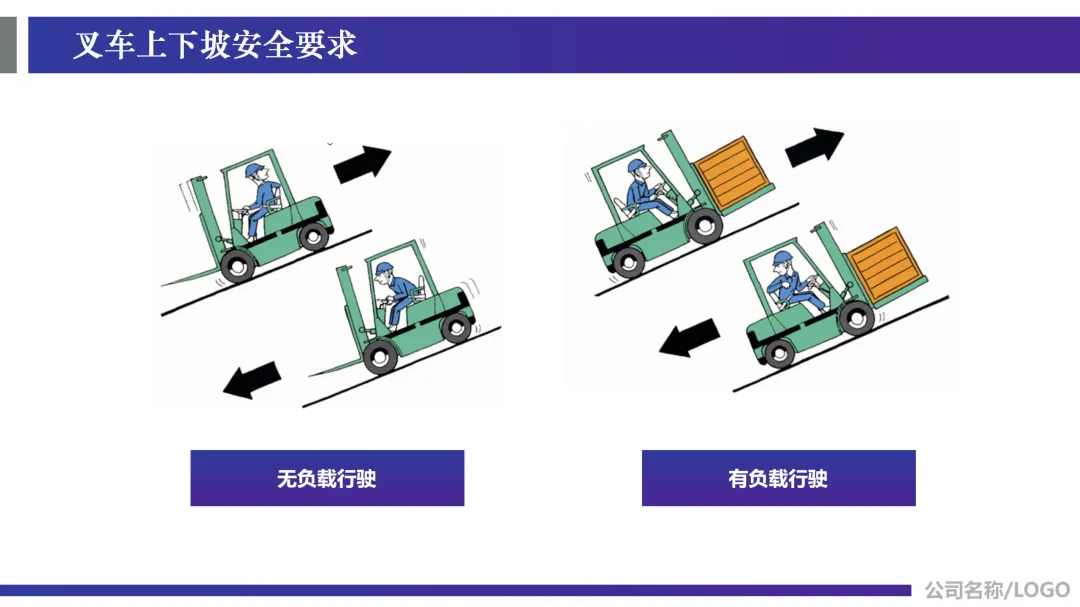 叉车上下坡安全要求

无负载行驶

有负载行驶

公司名称/LOGO