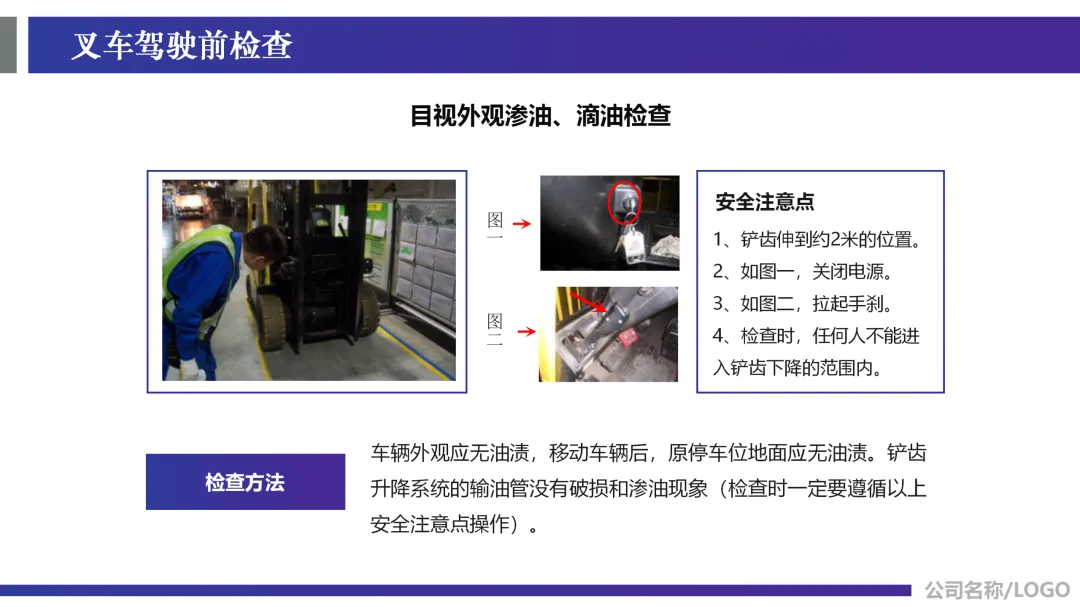 叉车驾驶前检查

目视外观渗油、滴油检查

图一

图二

安全注意点
1、铲齿伸到约2米的位置。
2、如图一，关闭电源。
3、如图二，拉起手刹。
4、检查时，任何人不能进入铲齿下降的范围内。

检查方法

车辆外观应无油渍，移动车辆后，原停车位地面应无油渍。铲齿升降系统的输油管没有破损和渗油现象（检查时一定要遵循以上安全注意点操作）。

公司名称/LOGO