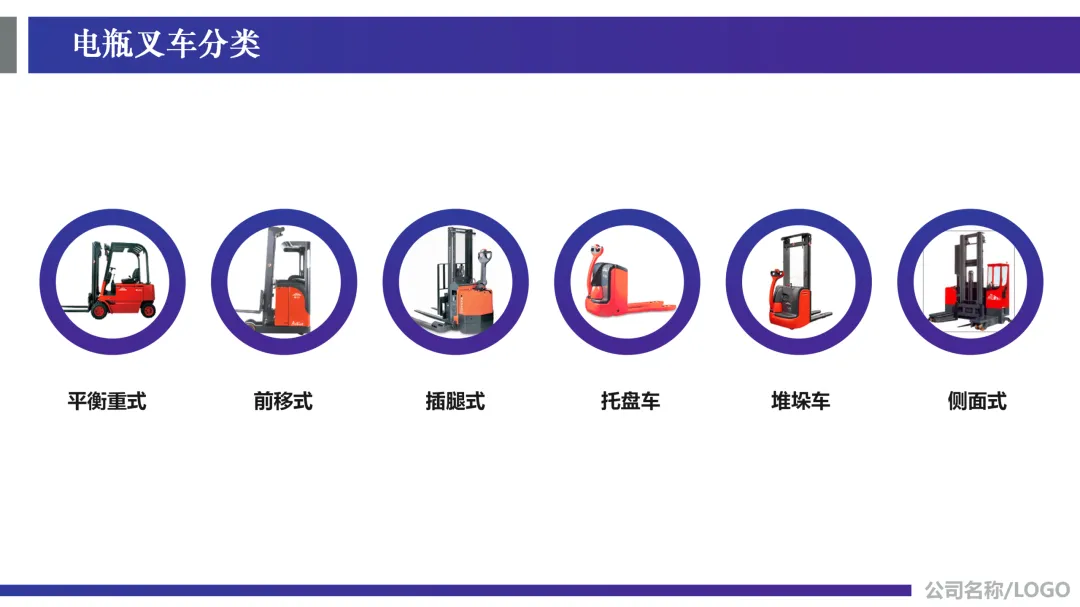 电瓶叉车分类

平衡重式

前移式

插腿式

托盘车

堆垛车

侧面式

公司名称/LOGO