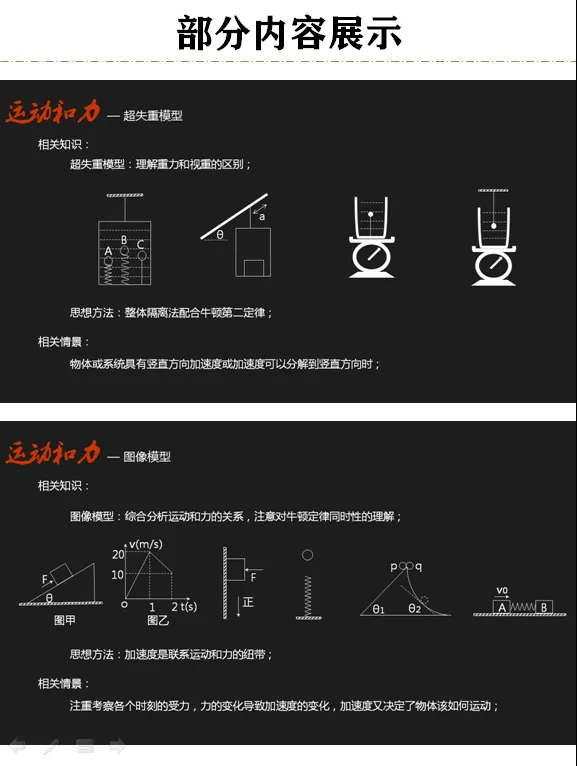 部分内容展示

运动和力 — 超失重模型

相关知识：

超失重模型：理解重力和视重的区别；

A B C

θ

a

思想方法：整体隔离法配合牛顿第二定律；

相关情景：

物体或系统具有竖直方向加速度或加速度可以分解到竖直方向时；

运动和力 — 图像模型

相关知识：

图像模型：综合分析运动和力的关系，注意对牛顿定律同时性的理解；

F

θ

图甲

v(m/s)

20

10

o

1

2 t(s)

图乙

F

正

p q

θ1 θ2

v0

A B

思想方法：加速度是联系运动和力的纽带；

相关情景：

注重考察各个时刻的受力，力的变化导致加速度的变化，加速度又决定了物体该如何运动；