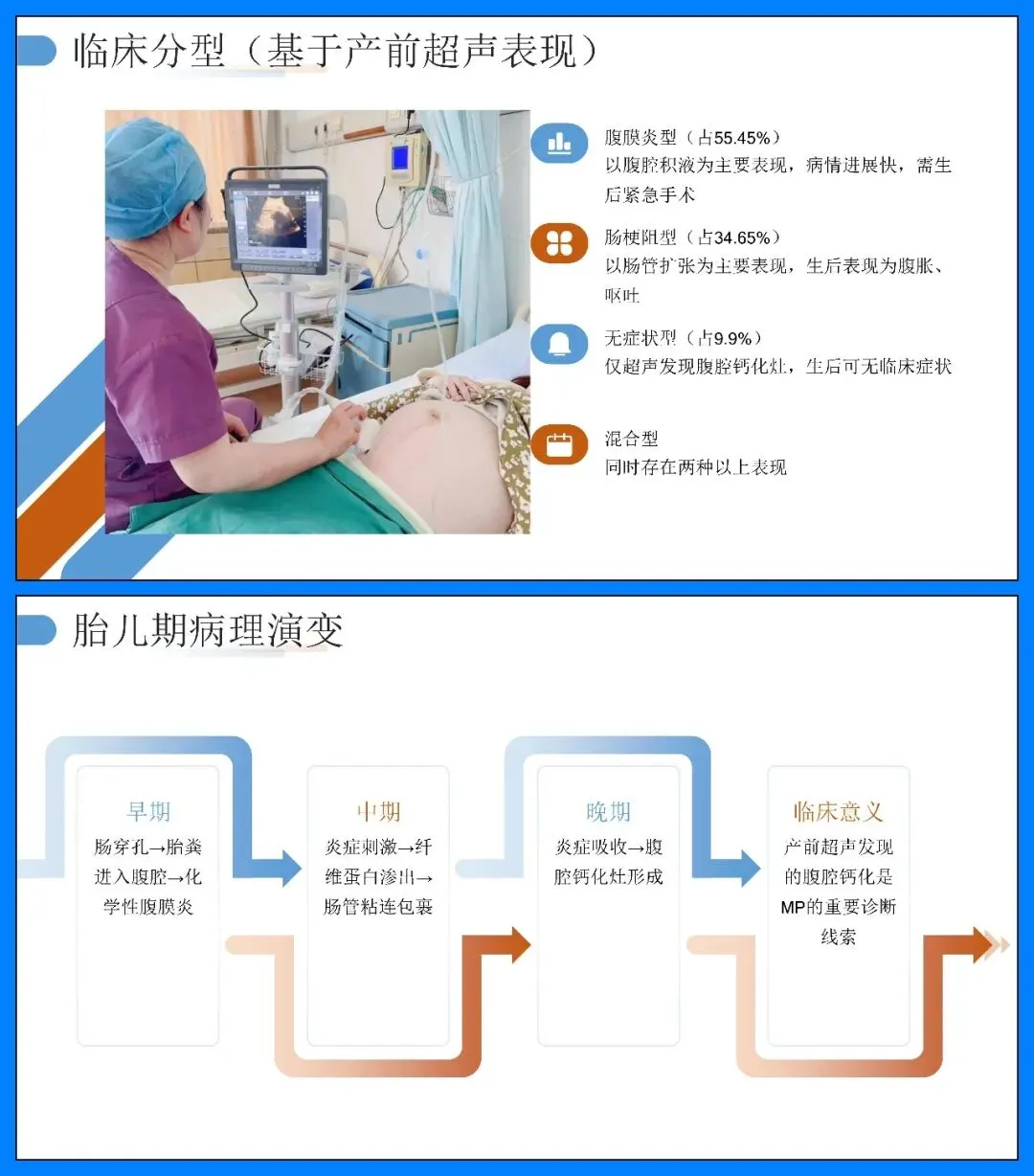 临床分型（基于产前超声表现）

腹膜炎型（占55.45%）
以腹腔积液为主要表现，病情进展快，需生后紧急手术

肠梗阻型（占34.65%）
以肠管扩张为主要表现，生后表现为腹胀、呕吐

无症状型（占9.9%）
仅超声发现腹腔钙化灶，生后可无临床症状

混合型
同时存在两种以上表现

胎儿期病理演变

早期
肠穿孔→胎粪进入腹腔→化学性腹膜炎

中期
炎症刺激→纤维蛋白渗出→肠管粘连包裹

晚期
炎症吸收→腹腔钙化灶形成

临床意义
产前超声发现的腹腔钙化是MP的重要诊断线索