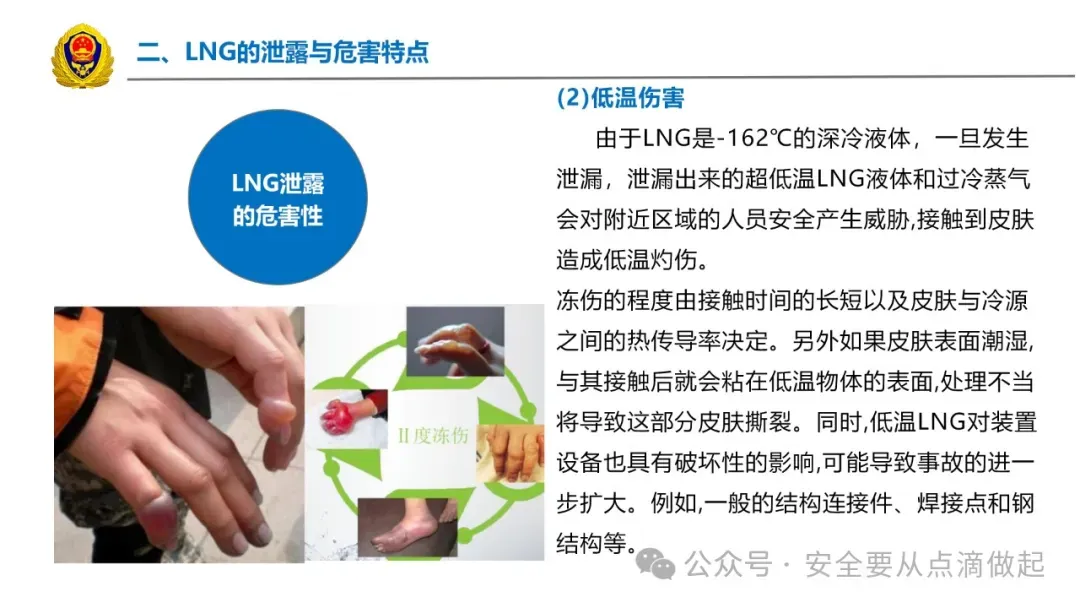 二、LNG的泄露与危害特点

LNG泄露的危害性

II度冻伤

(2)低温伤害

由于LNG是-162℃的深冷液体，一旦发生泄漏，泄漏出来的超低温LNG液体和过冷蒸气会对附近区域的人员安全产生威胁,接触到皮肤造成低温灼伤。

冻伤的程度由接触时间的长短以及皮肤与冷源之间的热传导率决定。另外如果皮肤表面潮湿,与其接触后就会粘在低温物体的表面,处理不当将导致这部分皮肤撕裂。同时,低温LNG对装置设备也具有破坏性的影响,可能导致事故的进一步扩大。例如,一般的结构连接件、焊接点和钢结构等。

公众号 · 安全要从点滴做起