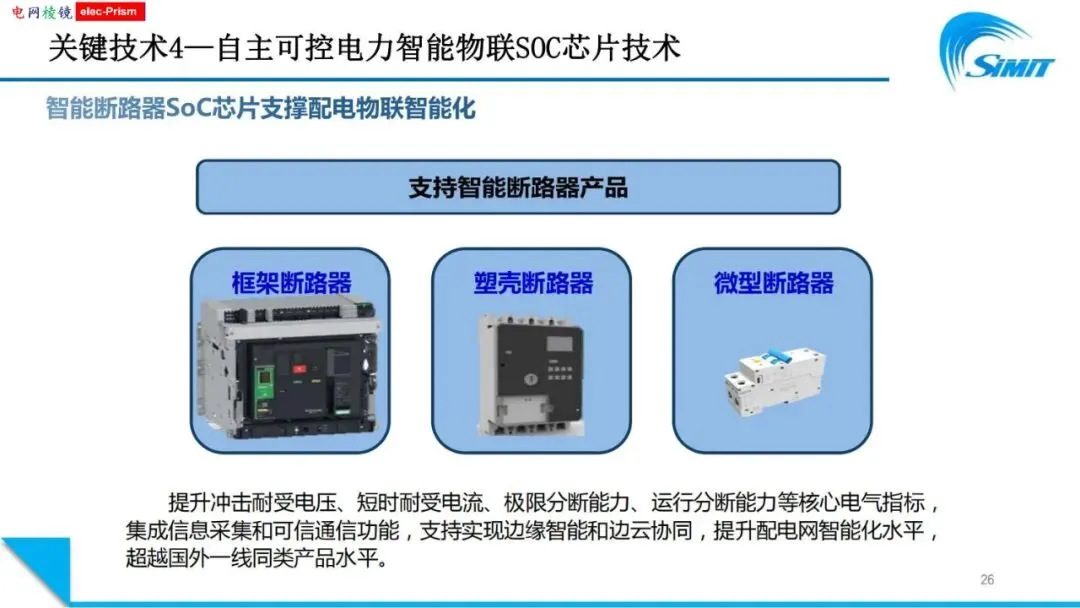 电网棱镜 elec-Prism

关键技术4—自主可控电力智能物联SOC芯片技术

SIMIT

智能断路器SoC芯片支撑配电物联智能化

支持智能断路器产品

框架断路器

塑壳断路器

微型断路器

提升冲击耐受电压、短时耐受电流、极限分断能力、运行分断能力等核心电气指标，集成信息采集和可信通信功能，支持实现边缘智能和边云协同，提升配电网智能化水平，超越国外一线同类产品水平。

26