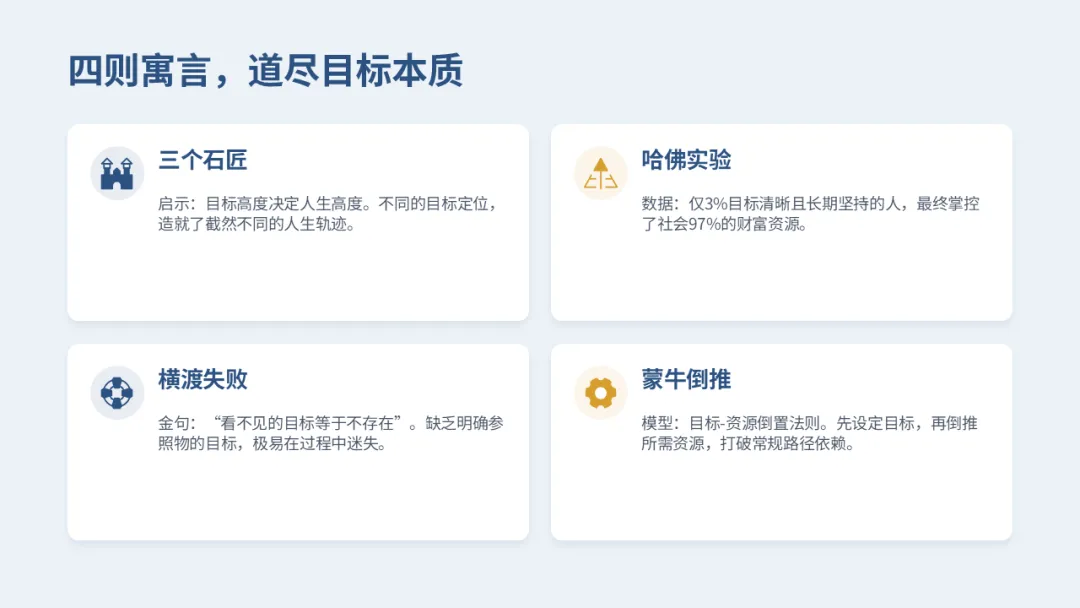 四则寓言，道尽目标本质

三个石匠

启示：目标高度决定人生高度。不同的目标定位，造就了截然不同的人生轨迹。

哈佛实验

数据：仅3%目标清晰且长期坚持的人，最终掌控了社会97%的财富资源。

横渡失败

金句：“看不见的目标等于不存在”。缺乏明确参照物的目标，极易在过程中迷失。

蒙牛倒推

模型：目标-资源倒置法则。先设定目标，再倒推所需资源，打破常规路径依赖。