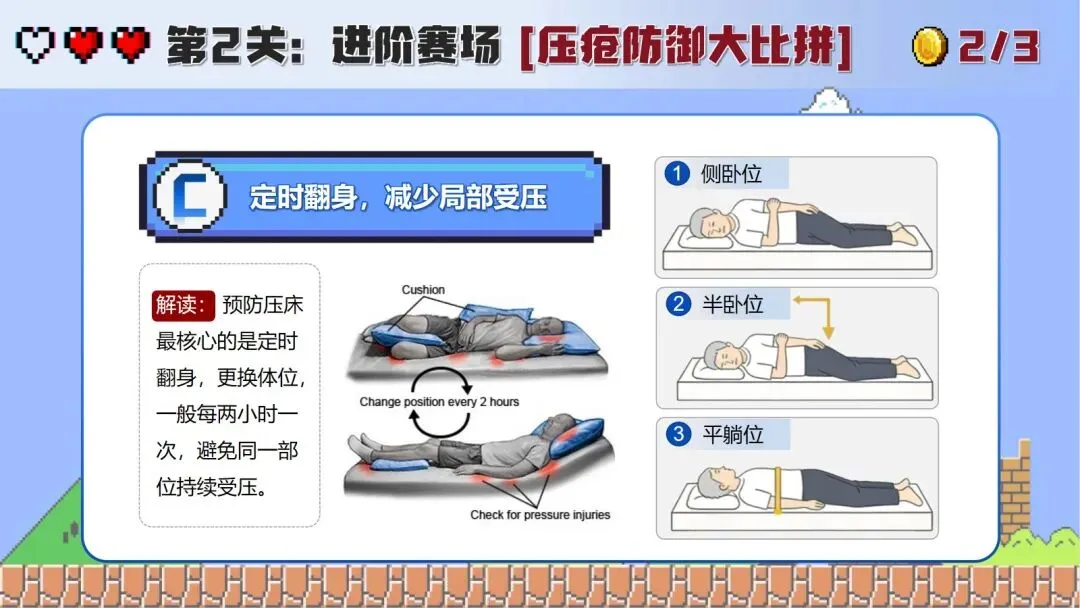 第2关：进阶赛场 [压疮防御大比拼] 2/3

C 定时翻身，减少局部受压

解读：预防压床最核心的是定时翻身，更换体位，一般每两小时一次，避免同一部位持续受压。

Cushion

Change position every 2 hours

Check for pressure injuries

1 侧卧位

2 半卧位

3 平躺位