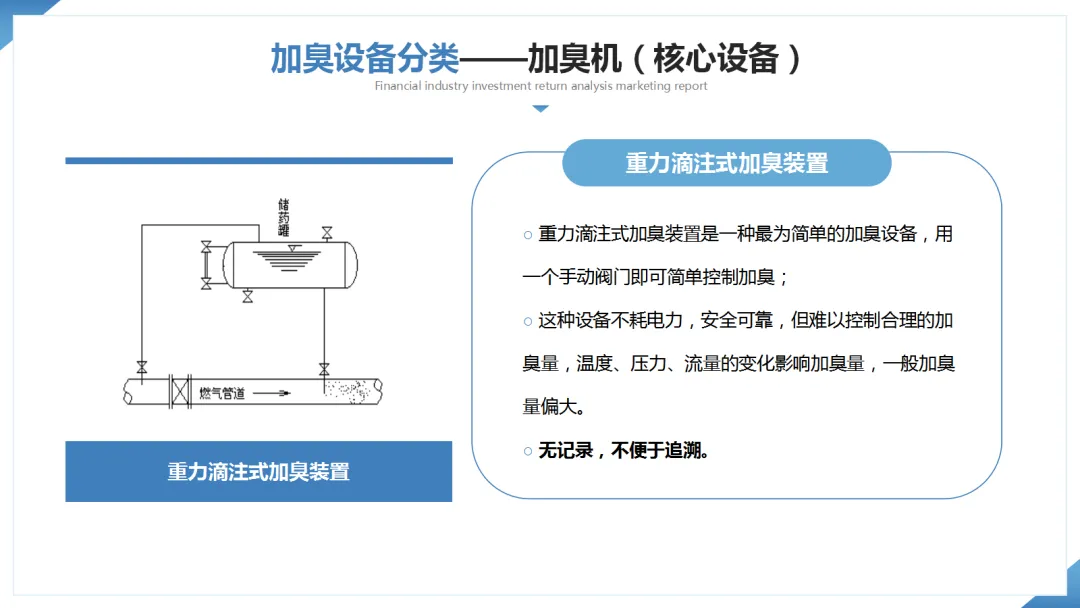 加臭设备分类——加臭机（核心设备）
Financial industry investment return analysis marketing report

储药罐
燃气管道

重力滴注式加臭装置

重力滴注式加臭装置

○ 重力滴注式加臭装置是一种最为简单的加臭设备，用一个手动阀门即可简单控制加臭；

○ 这种设备不耗电力，安全可靠，但难以控制合理的加臭量，温度、压力、流量的变化影响加臭量，一般加臭量偏大。

○ 无记录，不便于追溯。