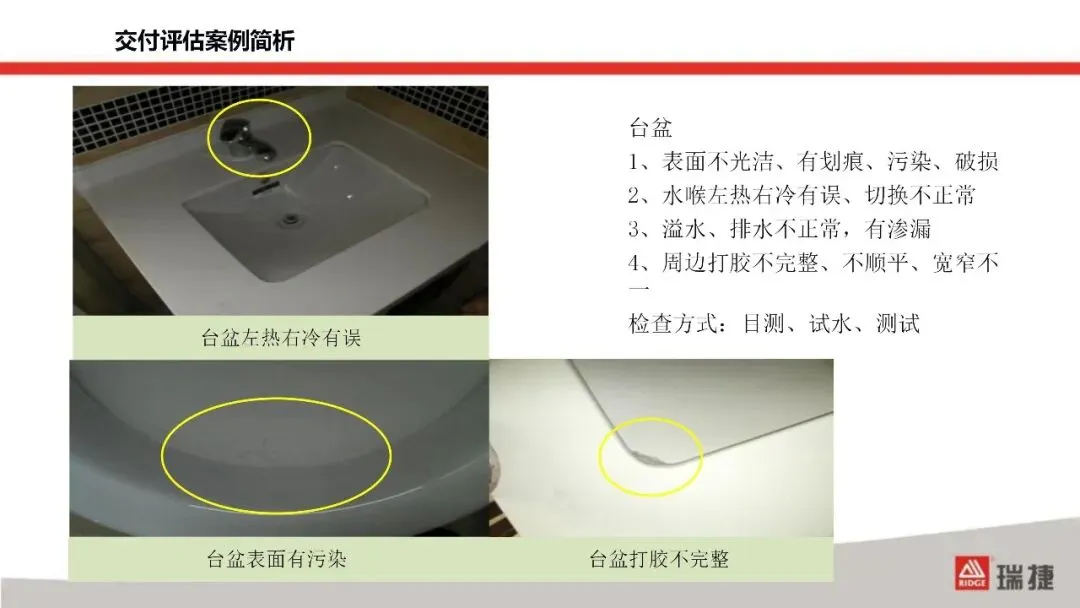 交付评估案例简析

台盆左热右冷有误

台盆
1、表面不光洁、有划痕、污染、破损
2、水喉左热右冷有误、切换不正常
3、溢水、排水不正常，有渗漏
4、周边打胶不完整、不顺平、宽窄不一
检查方式：目测、试水、测试

台盆表面有污染

台盆打胶不完整

RIDGE 瑞捷