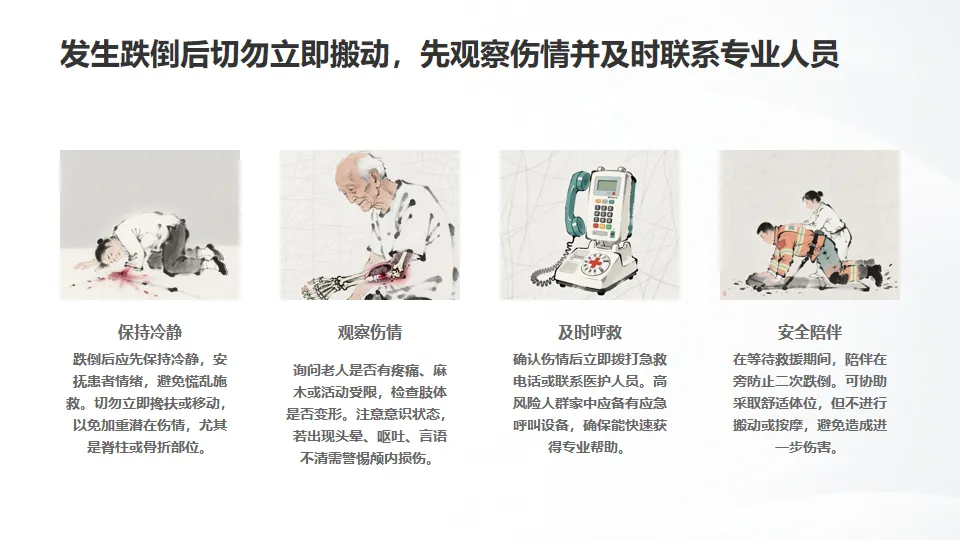 发生跌倒后切勿立即搬动，先观察伤情并及时联系专业人员

保持冷静

跌倒后应先保持冷静，安抚患者情绪，避免慌乱施救。切勿立即搀扶或移动，以免加重潜在伤情，尤其是脊柱或骨折部位。

观察伤情

询问老人是否有疼痛、麻木或活动受限，检查肢体是否变形。注意意识状态，若出现头晕、呕吐、言语不清需警惕颅内损伤。

及时呼救

确认伤情后立即拨打急救电话或联系医护人员。高风险人群家中应备有应急呼叫设备，确保能快速获得专业帮助。

安全陪伴

在等待救援期间，陪伴在旁防止二次跌倒。可协助采取舒适体位，但不进行搬动或按摩，避免造成进一步伤害。