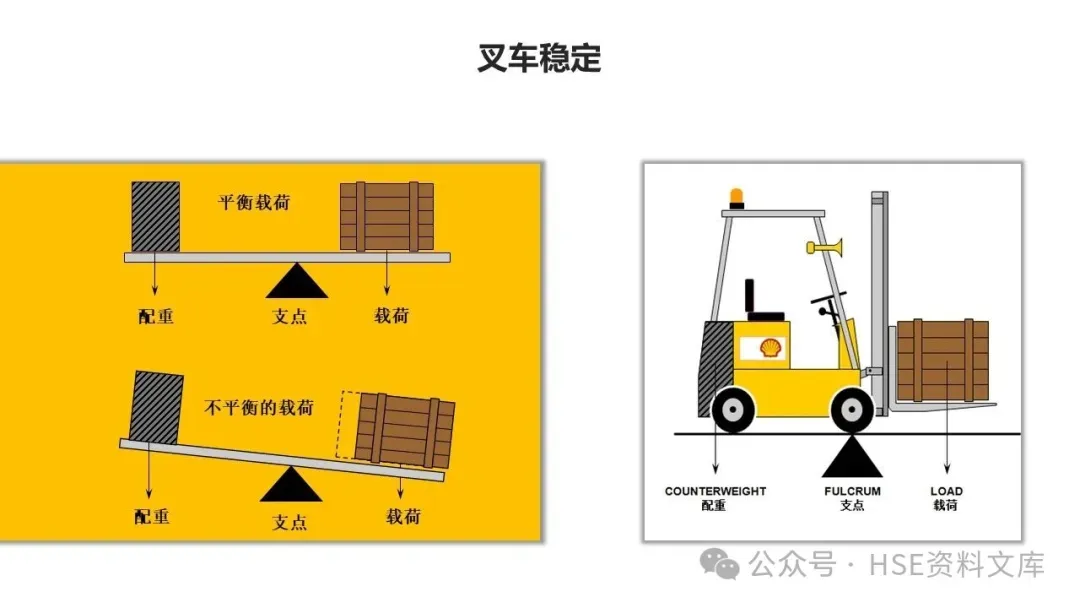 叉车稳定

平衡载荷

配重

支点

载荷

不平衡的载荷

配重

支点

载荷

COUNTERWEIGHT
配重

FULCRUM
支点

LOAD
载荷

公众号 · HSE资料文库