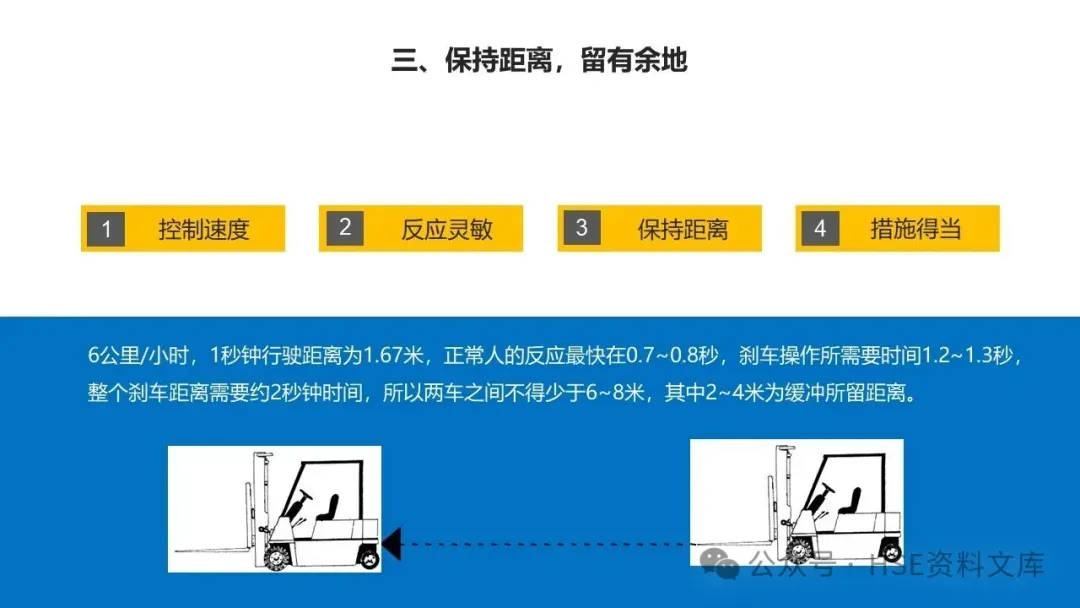 三、保持距离，留有余地

1 控制速度

2 反应灵敏

3 保持距离

4 措施得当

6公里/小时，1秒钟行驶距离为1.67米，正常人的反应最快在0.7~0.8秒，刹车操作所需要时间1.2~1.3秒，整个刹车距离需要约2秒钟时间，所以两车之间不得少于6~8米，其中2~4米为缓冲所留距离。

公众号 · HSE资料文库