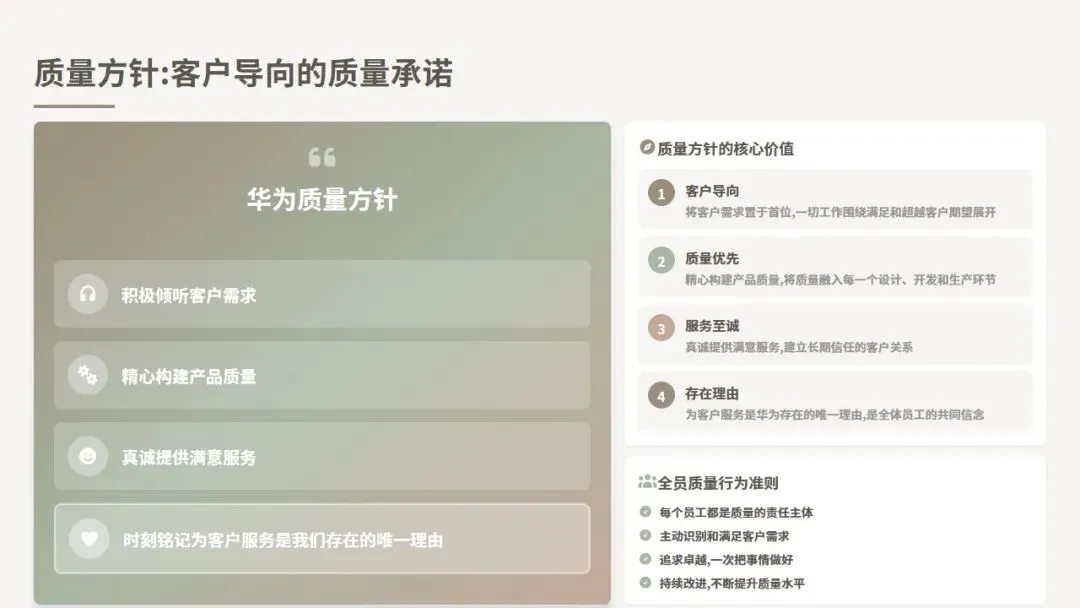 质量方针:客户导向的质量承诺

华为质量方针

积极倾听客户需求

精心构建产品质量

真诚提供满意服务

时刻铭记为客户服务是我们存在的唯一理由

质量方针的核心价值

1 客户导向
将客户需求置于首位,一切工作围绕满足和超越客户期望展开

2 质量优先
精心构建产品质量,将质量融入每一个设计、开发和生产环节

3 服务至诚
真诚提供满意服务,建立长期信任的客户关系

4 存在理由
为客户服务是华为存在的唯一理由,是全体员工的共同信念

全员质量行为准则

每个员工都是质量的责任主体

主动识别和满足客户需求

追求卓越,一次把事情做好

持续改进,不断提升质量水平