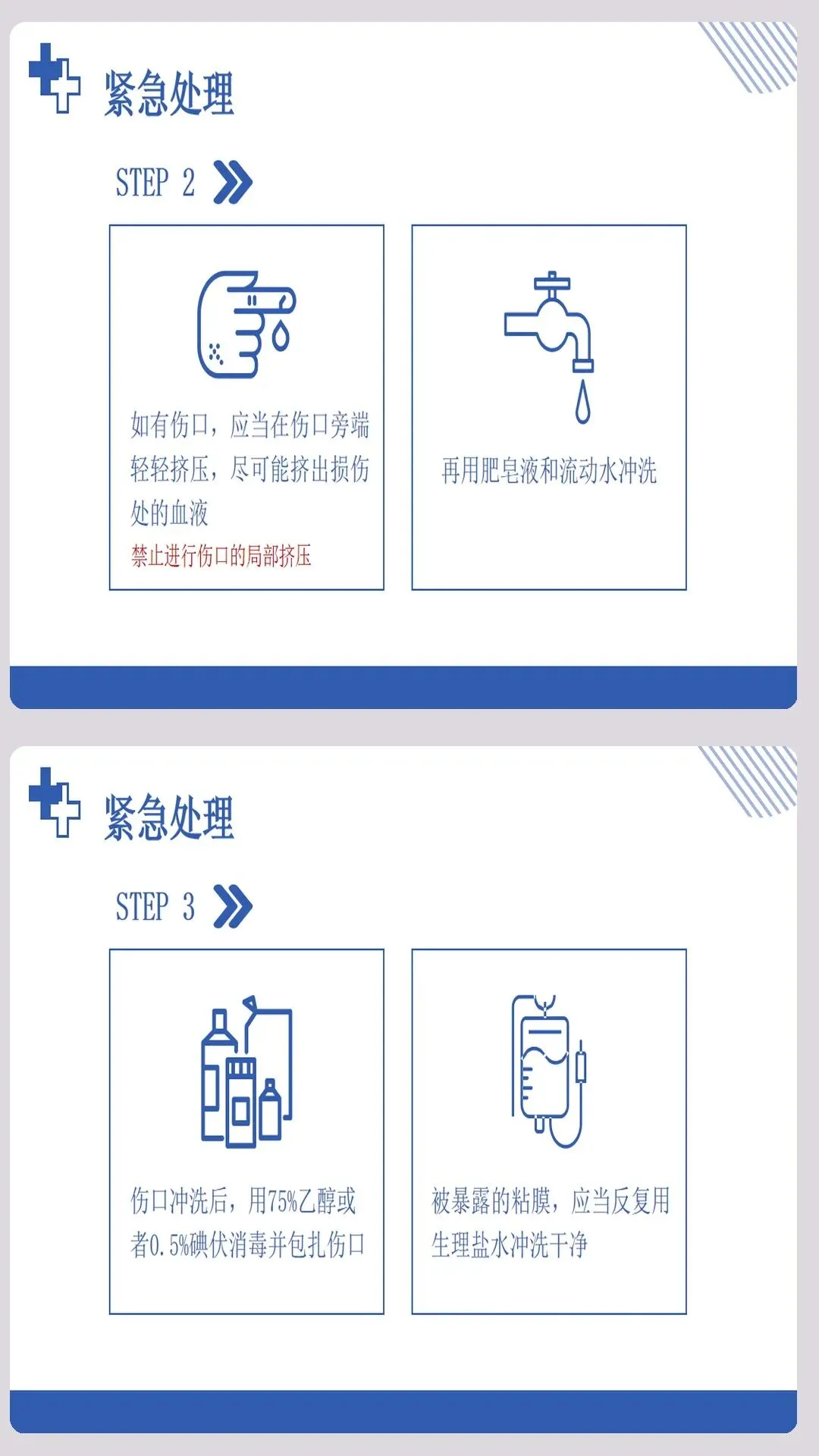 紧急处理

STEP 2

如有伤口，应当在伤口旁端轻轻挤压，尽可能挤出损伤处的血液

禁止进行伤口的局部挤压

再用肥皂液和流动水冲洗

紧急处理

STEP 3

伤口冲洗后，用75%乙醇或者0.5%碘伏消毒并包扎伤口

被暴露的粘膜，应当反复用生理盐水冲洗干净