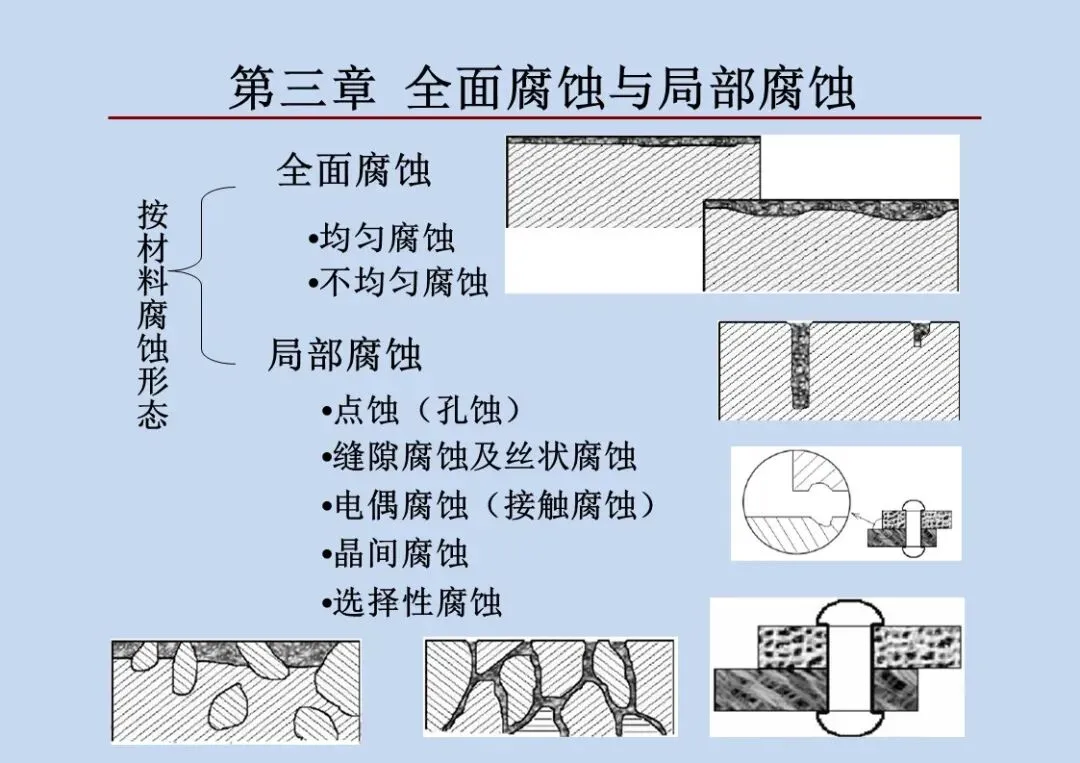 第三章 全面腐蚀与局部腐蚀

按材料腐蚀形态

全面腐蚀

•均匀腐蚀
•不均匀腐蚀

局部腐蚀

•点蚀（孔蚀）
•缝隙腐蚀及丝状腐蚀
•电偶腐蚀（接触腐蚀）
•晶间腐蚀
•选择性腐蚀