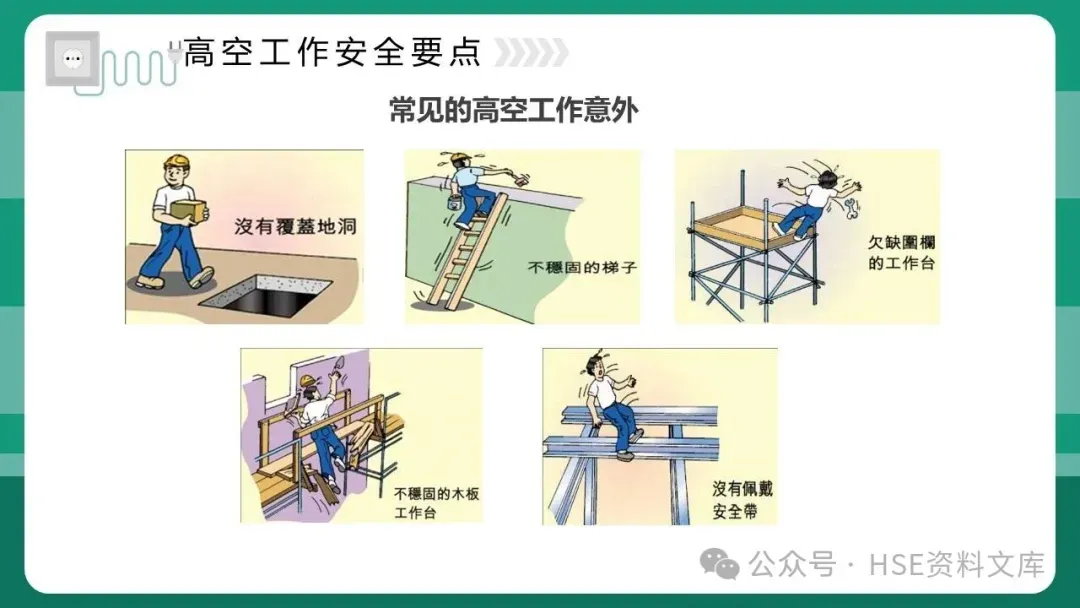 高空工作安全要点

常见的高空工作意外

沒有覆蓋地洞

不穩固的梯子

欠缺圍欄的工作台

不穩固的木板工作台

沒有佩戴安全帶

公众号 · HSE资料文库