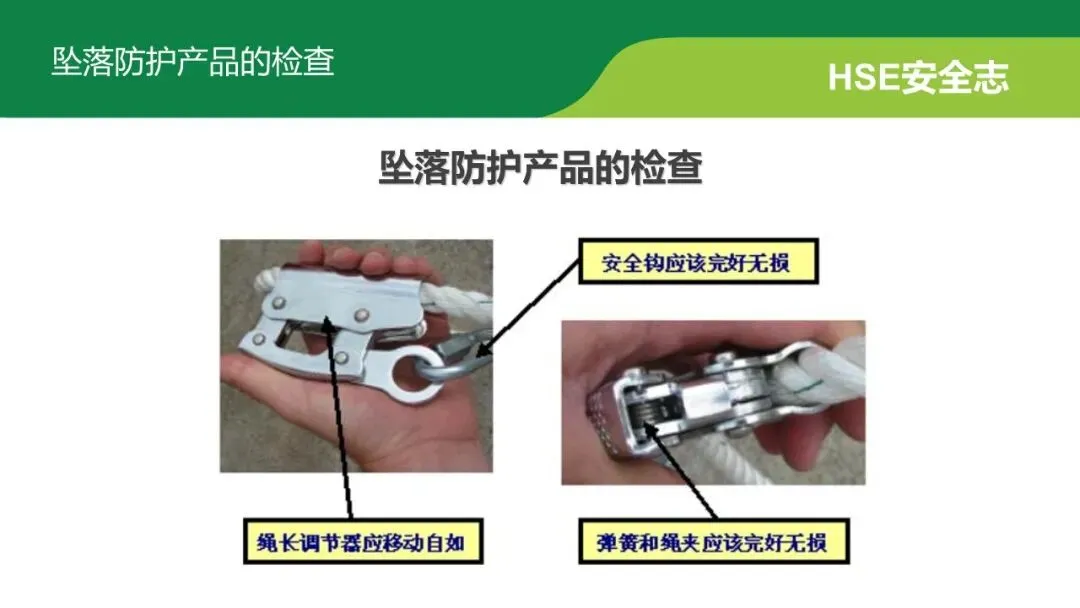 坠落防护产品的检查

HSE安全志

坠落防护产品的检查

安全钩应该完好无损

绳长调节器应移动自如

弹簧和绳夹应该完好无损