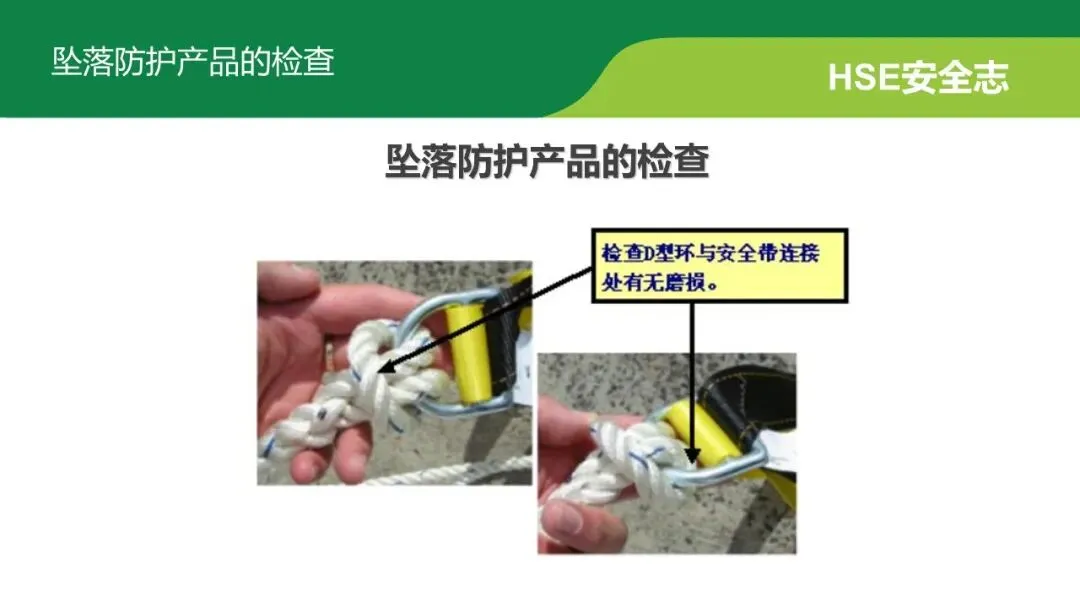 坠落防护产品的检查

HSE安全志

坠落防护产品的检查

检查D型环与安全带连接处有无磨损。