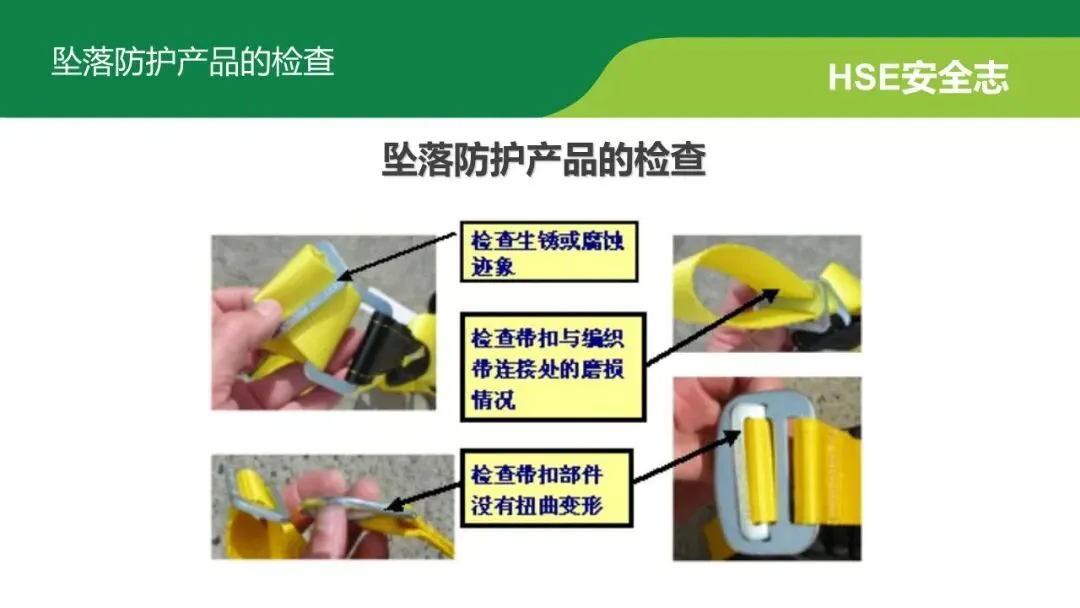 坠落防护产品的检查

HSE安全志

坠落防护产品的检查

检查生锈或腐蚀迹象

检查带扣与编织带连接处的磨损情况

检查带扣部件没有扭曲变形