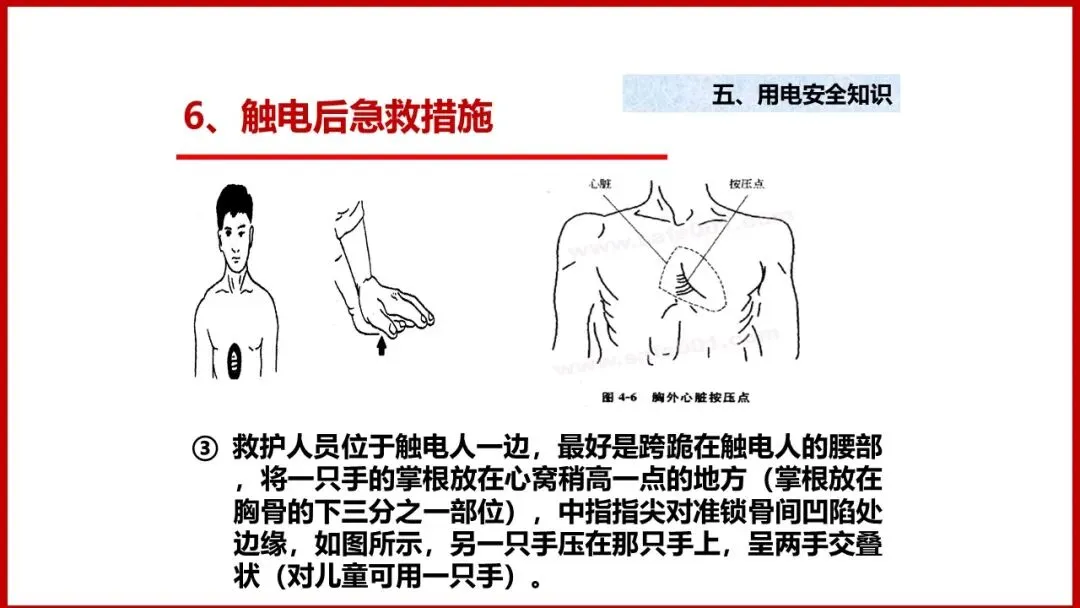 五、用电安全知识

6、触电后急救措施

心脏

按压点

图 4-6　胸外心脏按压点

③ 救护人员位于触电人一边，最好是跨跪在触电人的腰部，将一只手的掌根放在心窝稍高一点的地方（掌根放在胸骨的下三分之一部位），中指指尖对准锁骨间凹陷处边缘，如图所示，另一只手压在那只手上，呈两手交叠状（对儿童可用一只手）。