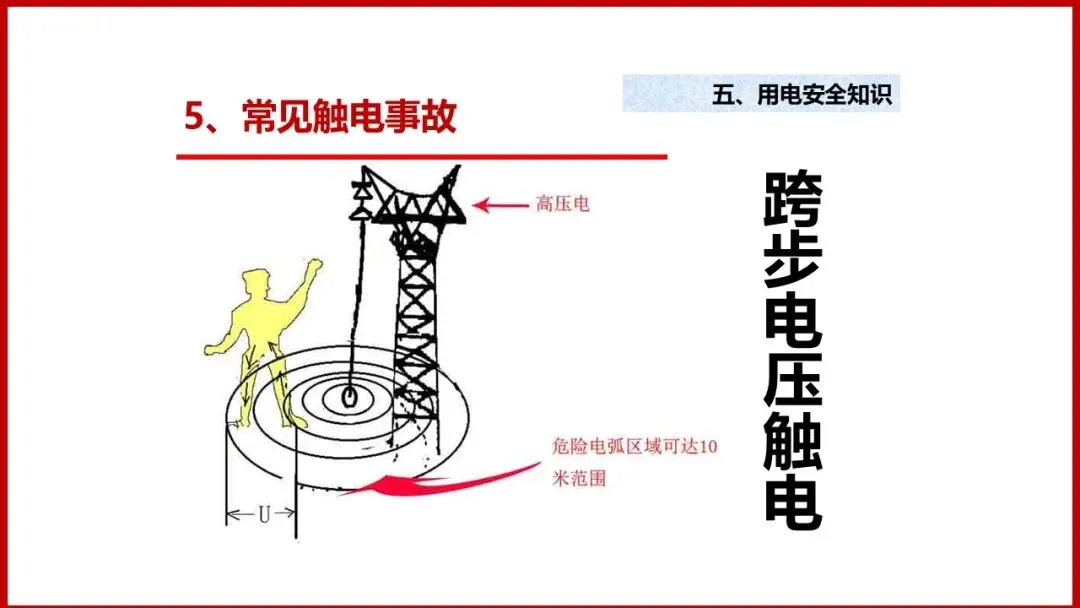 五、用电安全知识

5、常见触电事故

高压电

危险电弧区域可达10米范围

U

跨步电压触电