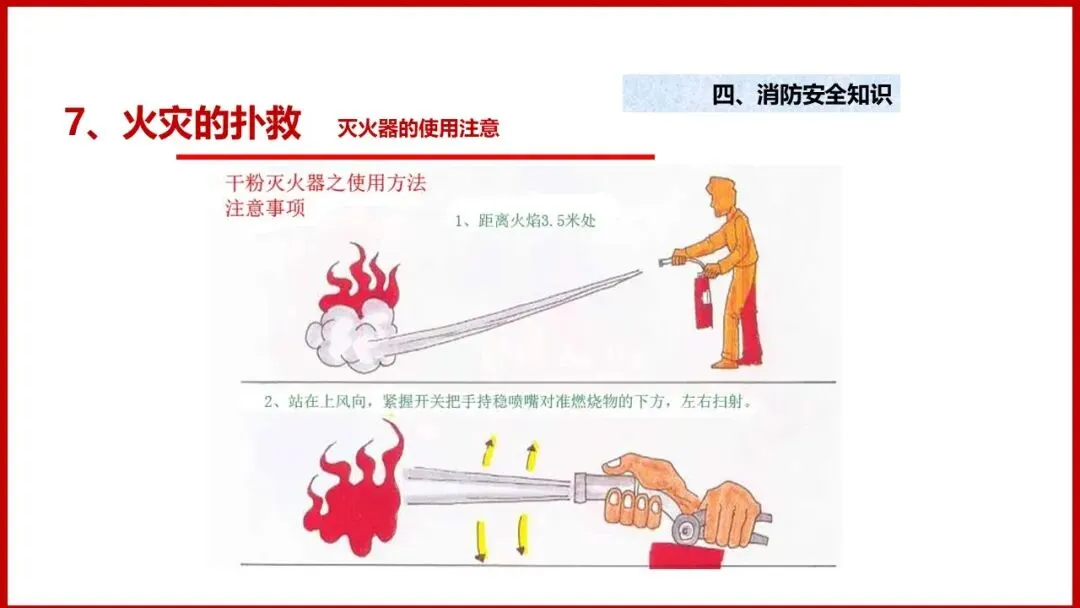 四、消防安全知识

7、火灾的扑救 灭火器的使用注意

干粉灭火器之使用方法
注意事项

1、距离火焰3.5米处

2、站在上风向，紧握开关把手持稳喷嘴对准燃烧物的下方，左右扫射。