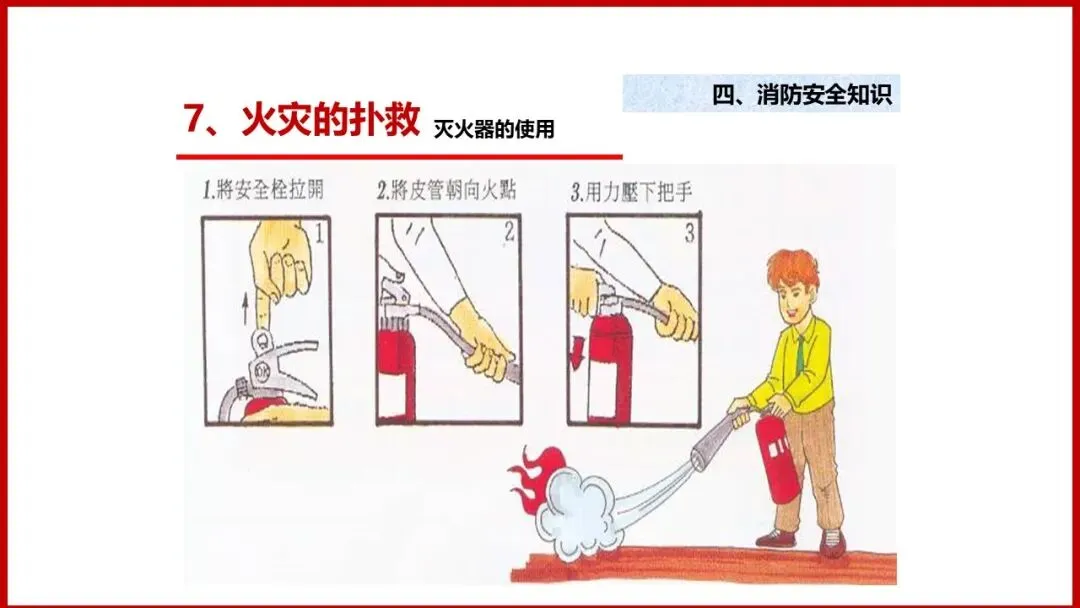 四、消防安全知识

7、火灾的扑救 灭火器的使用

1.將安全栓拉開

1

2.將皮管朝向火點

2

3.用力壓下把手

3