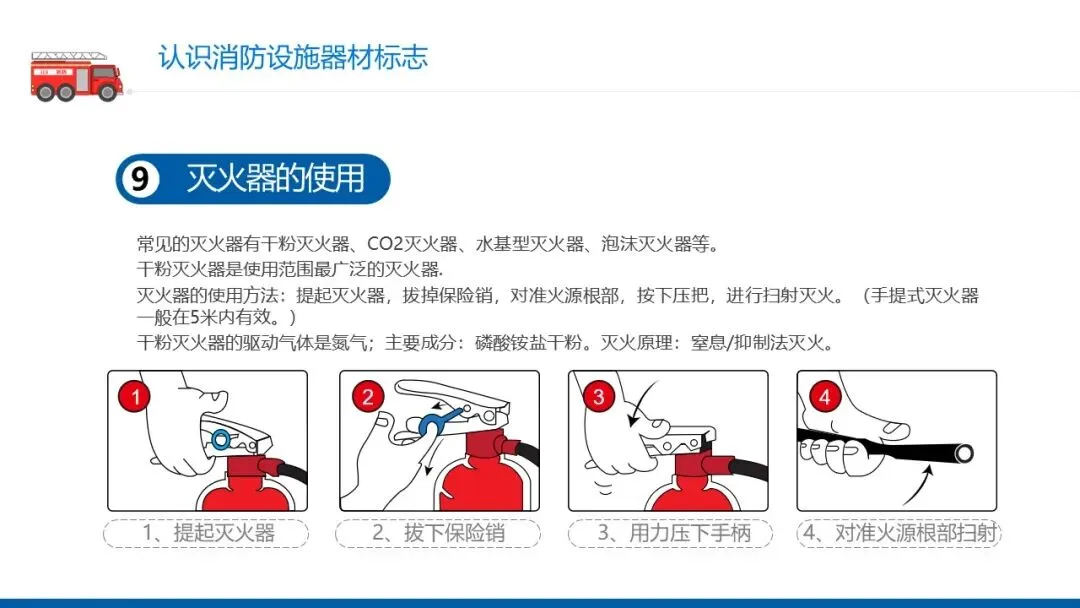 认识消防设施器材标志

9 灭火器的使用

常见的灭火器有干粉灭火器、CO2灭火器、水基型灭火器、泡沫灭火器等。
干粉灭火器是使用范围最广泛的灭火器.
灭火器的使用方法：提起灭火器，拔掉保险销，对准火源根部，按下压把，进行扫射灭火。（手提式灭火器一般在5米内有效。）
干粉灭火器的驱动气体是氮气；主要成分：磷酸铵盐干粉。灭火原理：窒息/抑制法灭火。

1

2

3

4

1、提起灭火器

2、拔下保险销

3、用力压下手柄

4、对准火源根部扫射