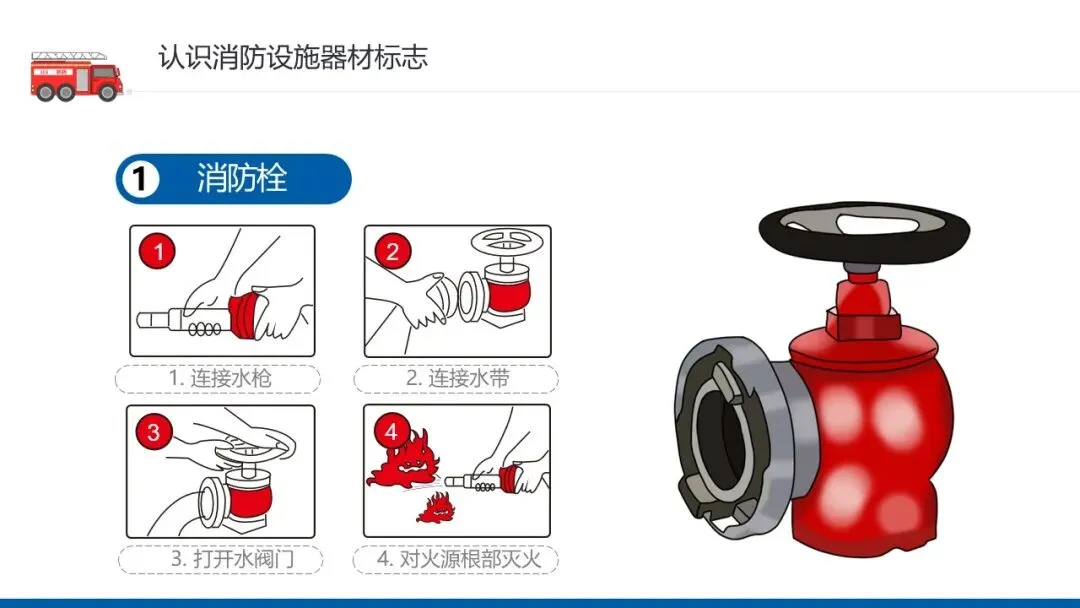 认识消防设施器材标志

1 消防栓

1

1. 连接水枪

2

2. 连接水带

3

3. 打开水阀门

4

4. 对火源根部灭火