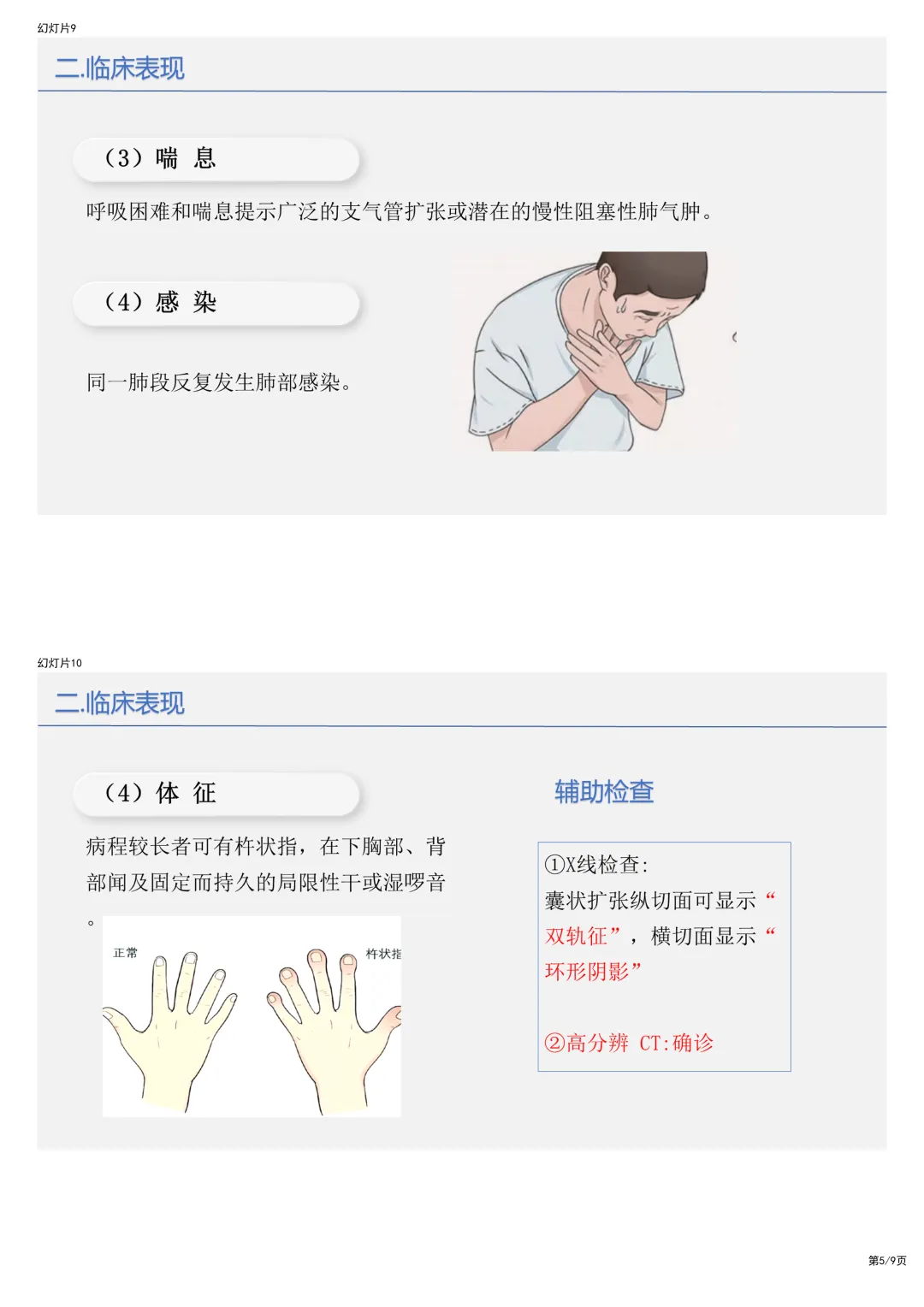 幻灯片9

二.临床表现

（3）喘 息

呼吸困难和喘息提示广泛的支气管扩张或潜在的慢性阻塞性肺气肿。

（4）感 染

同一肺段反复发生肺部感染。

幻灯片10

二.临床表现

（4）体 征

病程较长者可有杵状指，在下胸部、背部闻及固定而持久的局限性干或湿啰音。

正常

杵状指

辅助检查

①X线检查:
囊状扩张纵切面可显示“双轨征”，横切面显示“环形阴影”

②高分辨 CT:确诊

第5/9页