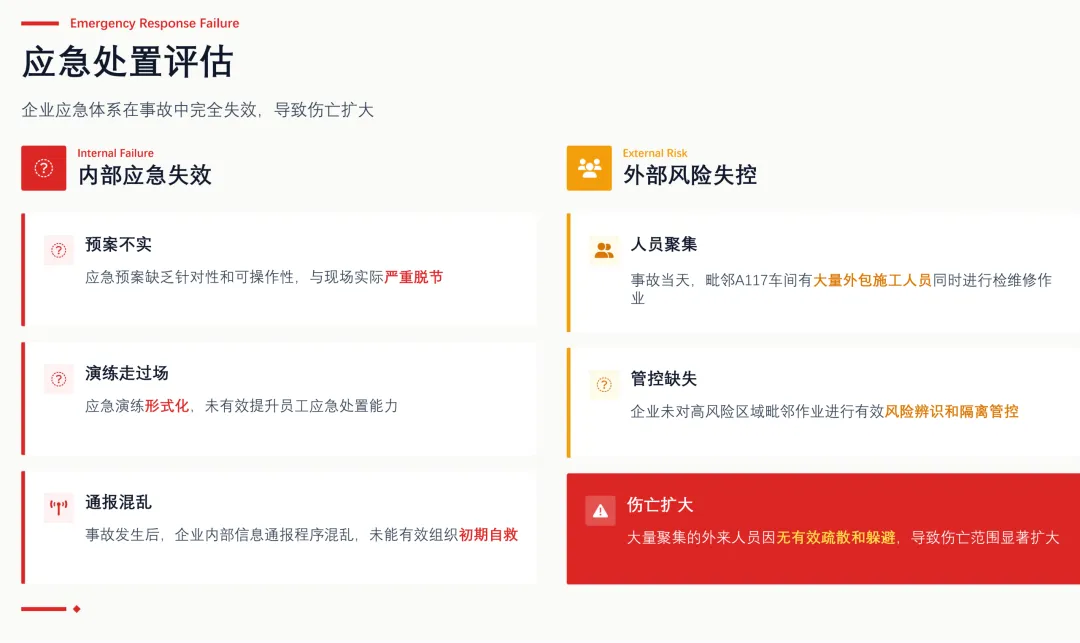 Emergency Response Failure

应急处置评估

企业应急体系在事故中完全失效，导致伤亡扩大

Internal Failure
内部应急失效

预案不实
应急预案缺乏针对性和可操作性，与现场实际严重脱节

演练走过场
应急演练形式化，未有效提升员工应急处置能力

通报混乱
事故发生后，企业内部信息通报程序混乱，未能有效组织初期自救

External Risk
外部风险失控

人员聚集
事故当天，毗邻A117车间有大量外包施工人员同时进行检维修作业

管控缺失
企业未对高风险区域毗邻作业进行有效风险辨识和隔离管控

伤亡扩大
大量聚集的外来人员因无有效疏散和躲避，导致伤亡范围显著扩大