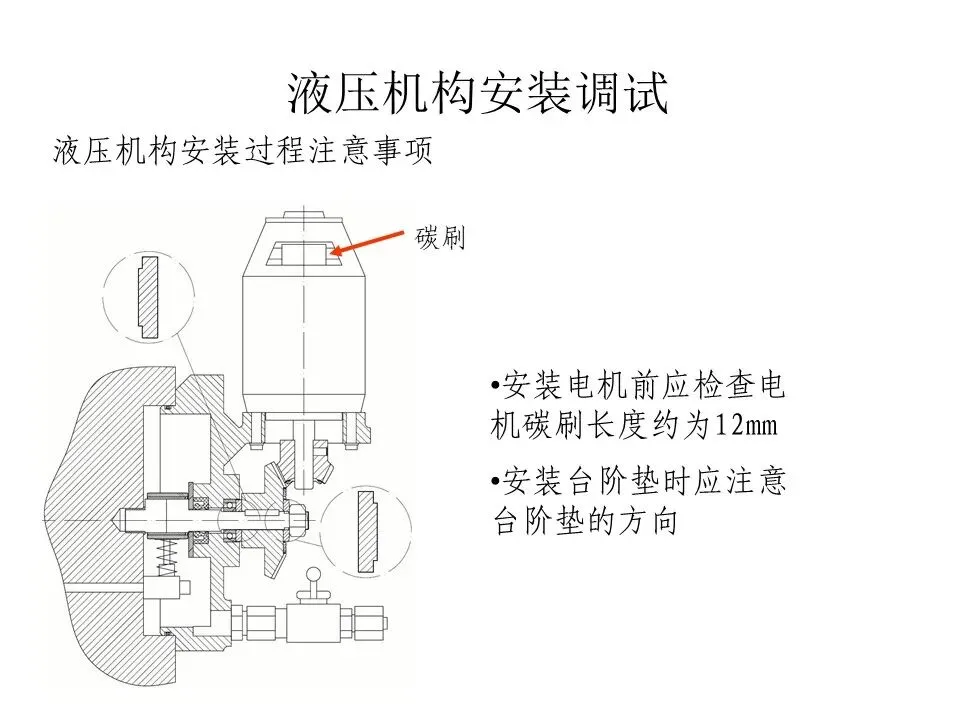 液压机构安装调试

液压机构安装过程注意事项

碳刷

•安装电机前应检查电机碳刷长度约为12mm

•安装台阶垫时应注意台阶垫的方向