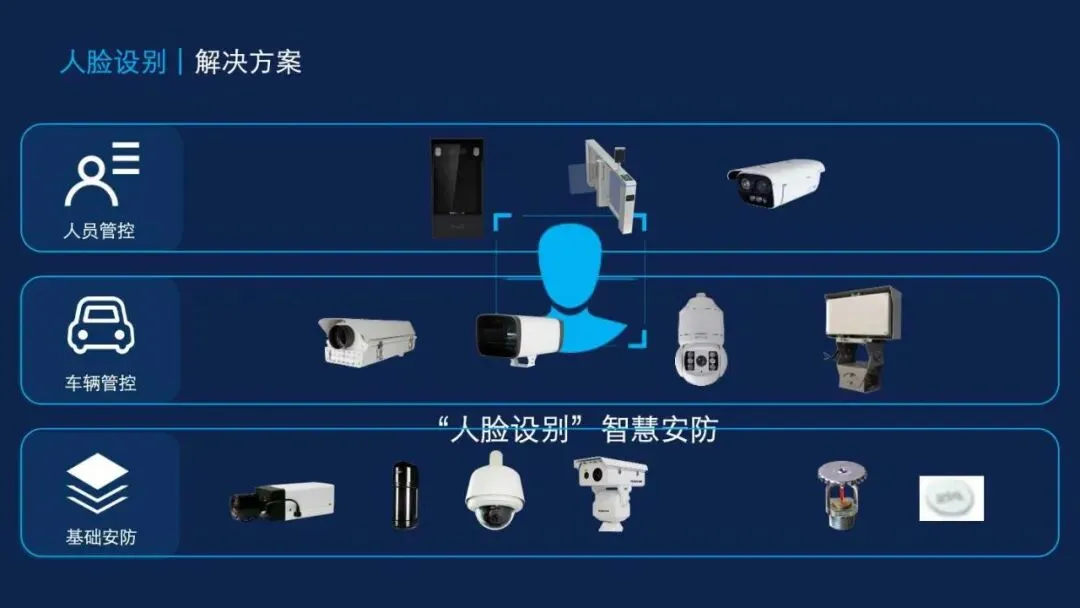 人脸设别 | 解决方案

人员管控

车辆管控

“人脸设别”智慧安防

基础安防