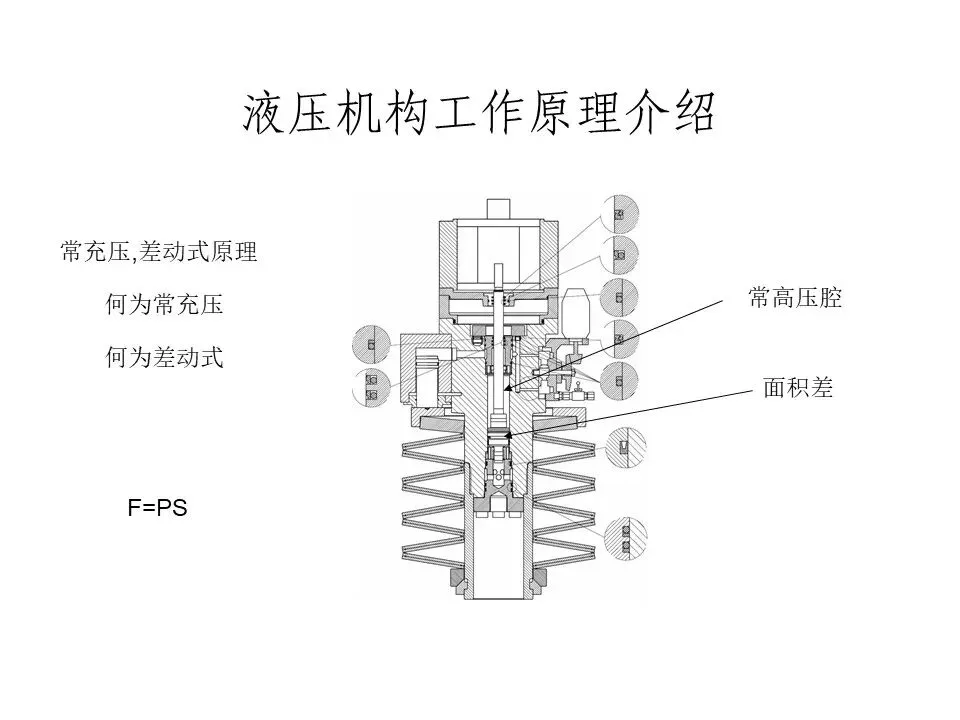 液压机构工作原理介绍

常充压,差动式原理

何为常充压

何为差动式

F=PS

常高压腔

面积差