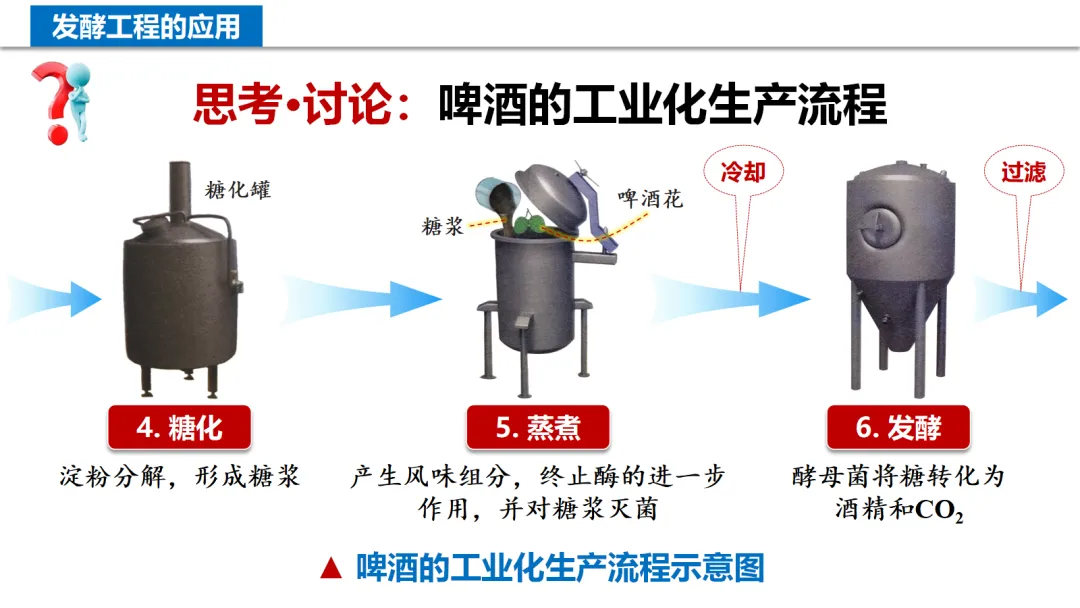 发酵工程的应用

思考•讨论：啤酒的工业化生产流程

糖化罐

糖浆

啤酒花

冷却

过滤

4. 糖化

淀粉分解，形成糖浆

5. 蒸煮

产生风味组分，终止酶的进一步作用，并对糖浆灭菌

6. 发酵

酵母菌将糖转化为酒精和$CO_2$

▲ 啤酒的工业化生产流程示意图