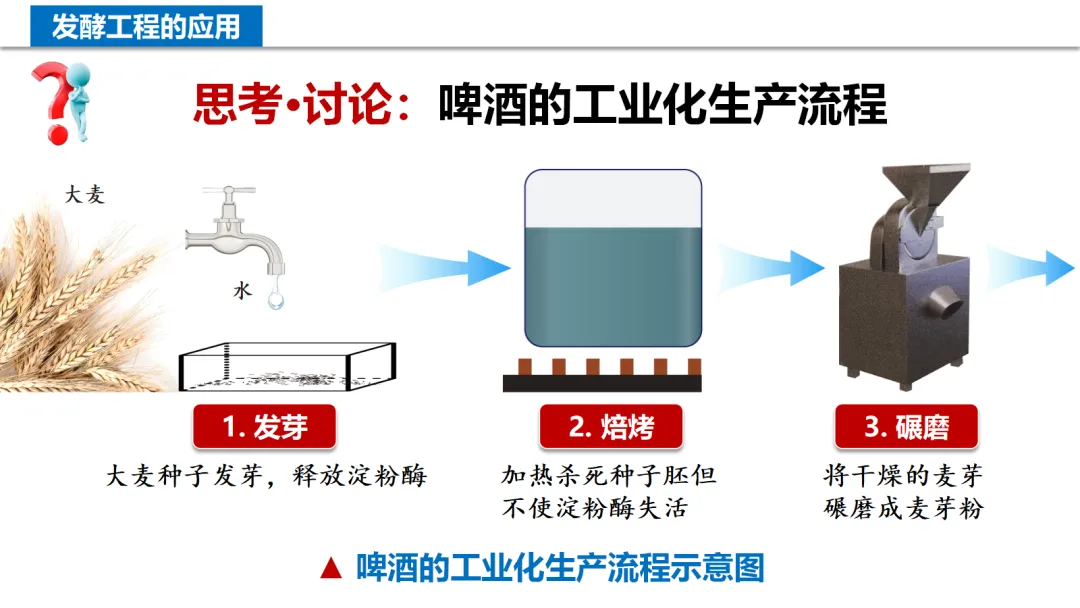 发酵工程的应用

思考•讨论：啤酒的工业化生产流程

大麦

水

1. 发芽

大麦种子发芽，释放淀粉酶

2. 焙烤

加热杀死种子胚但不使淀粉酶失活

3. 碾磨

将干燥的麦芽碾磨成麦芽粉

▲ 啤酒的工业化生产流程示意图