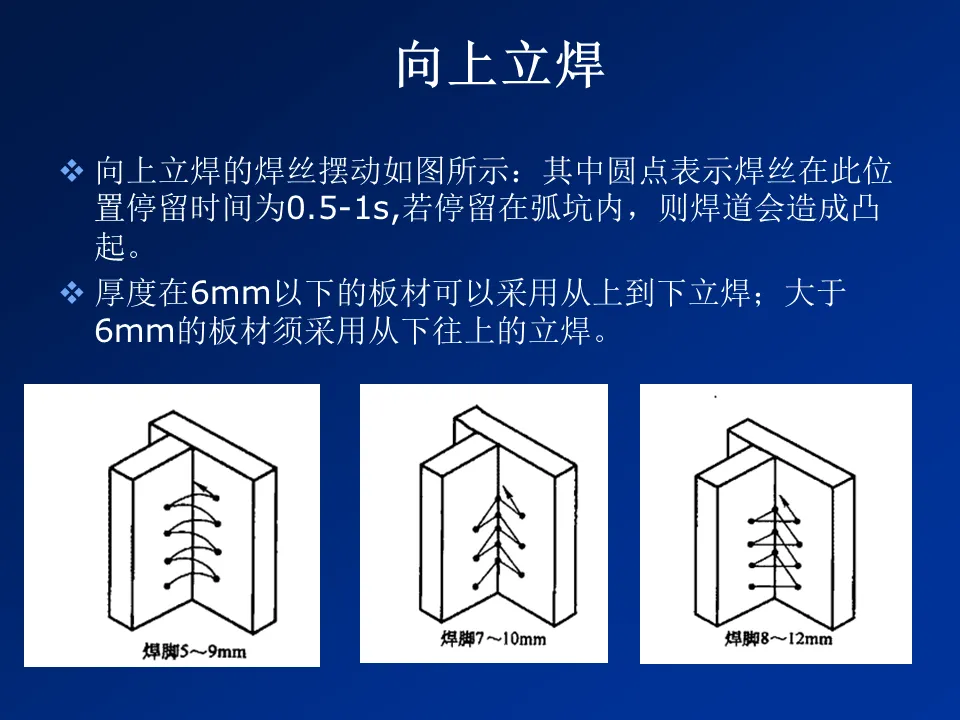 向上立焊

❖ 向上立焊的焊丝摆动如图所示：其中圆点表示焊丝在此位置停留时间为0.5-1s,若停留在弧坑内，则焊道会造成凸起。

❖ 厚度在6mm以下的板材可以采用从上到下立焊；大于6mm的板材须采用从下往上的立焊。

焊脚5～9mm

焊脚7～10mm

焊脚8～12mm